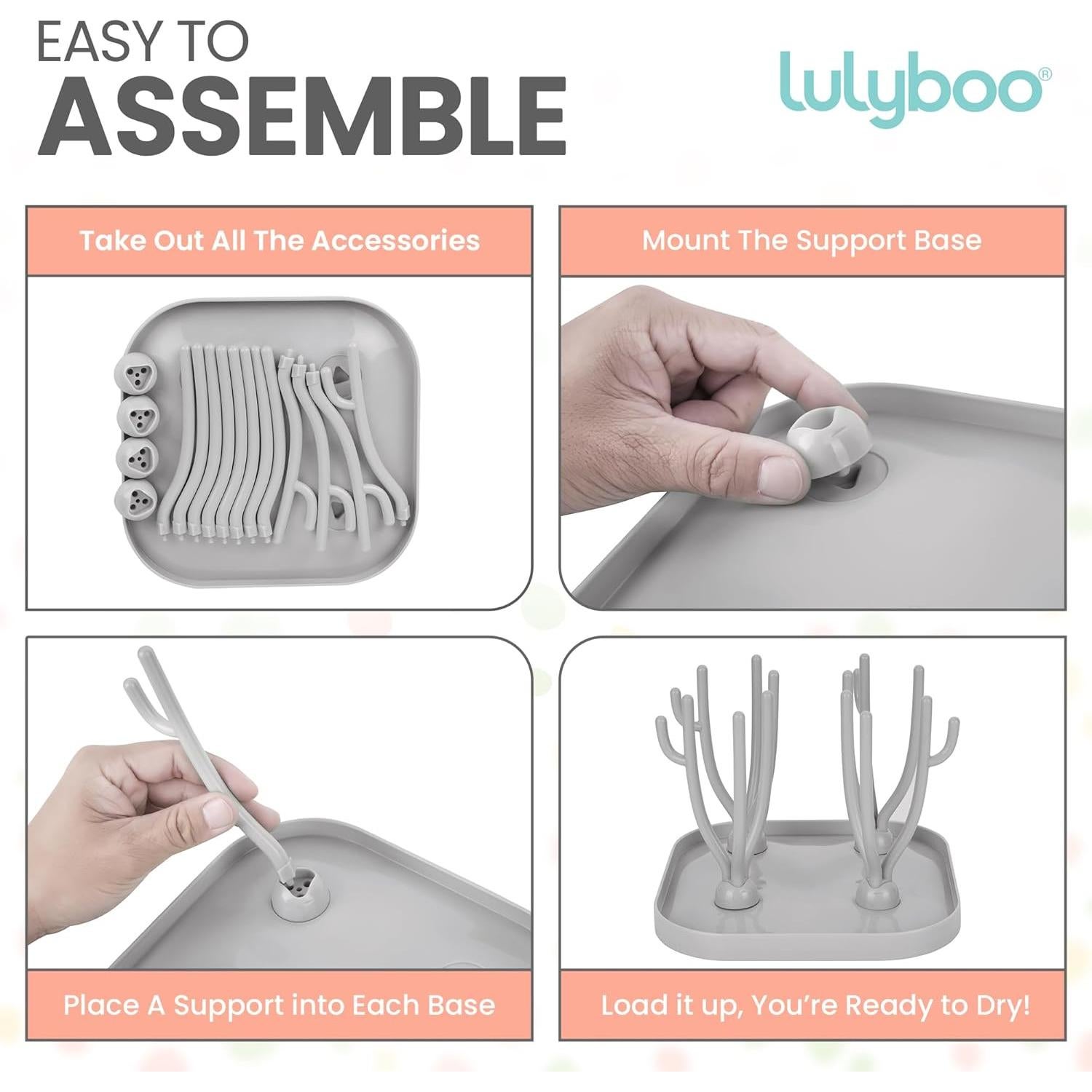 EASY TO
ASSEMBLE

lulyboo®

Take Out All The Accessories

Mount The Support Base

Place A Support into Each Base

Load it up, You're Ready to Dry!