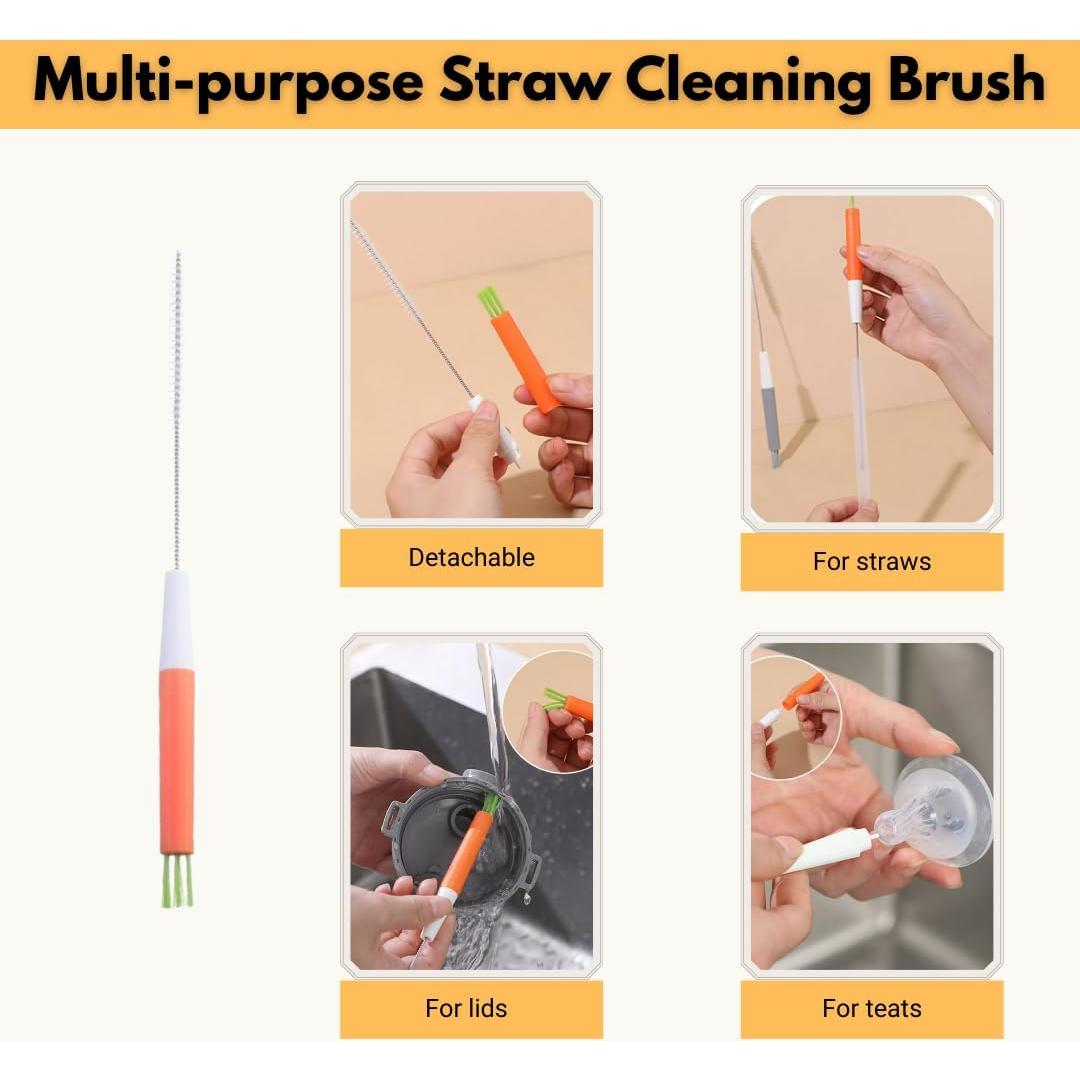 Multi-purpose Straw Cleaning Brush

Detachable

For straws

For lids

For teats