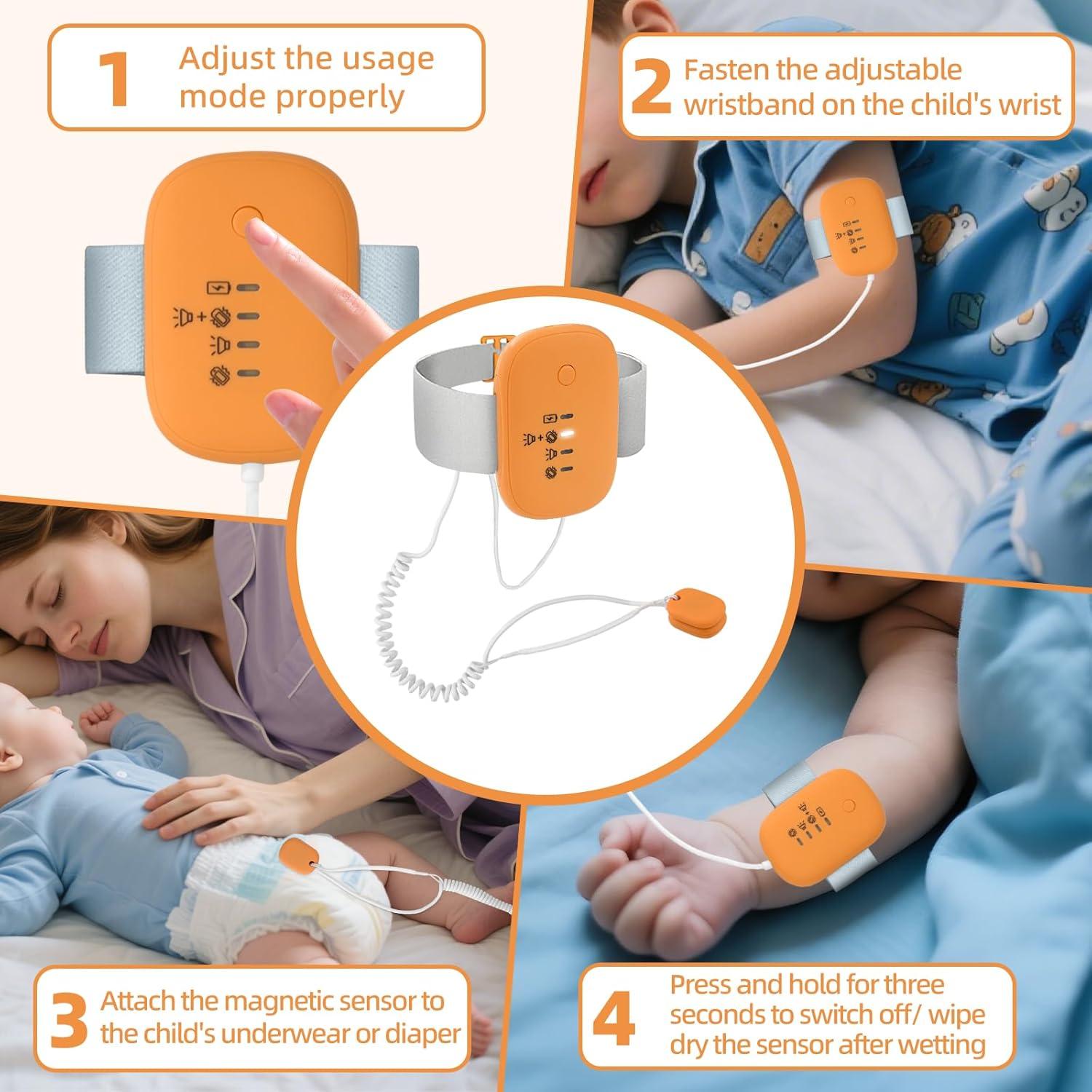 1 Adjust the usage mode properly

2 Fasten the adjustable wristband on the child's wrist

3 Attach the magnetic sensor to the child's underwear or diaper

4 Press and hold for three seconds to switch off/ wipe dry the sensor after wetting