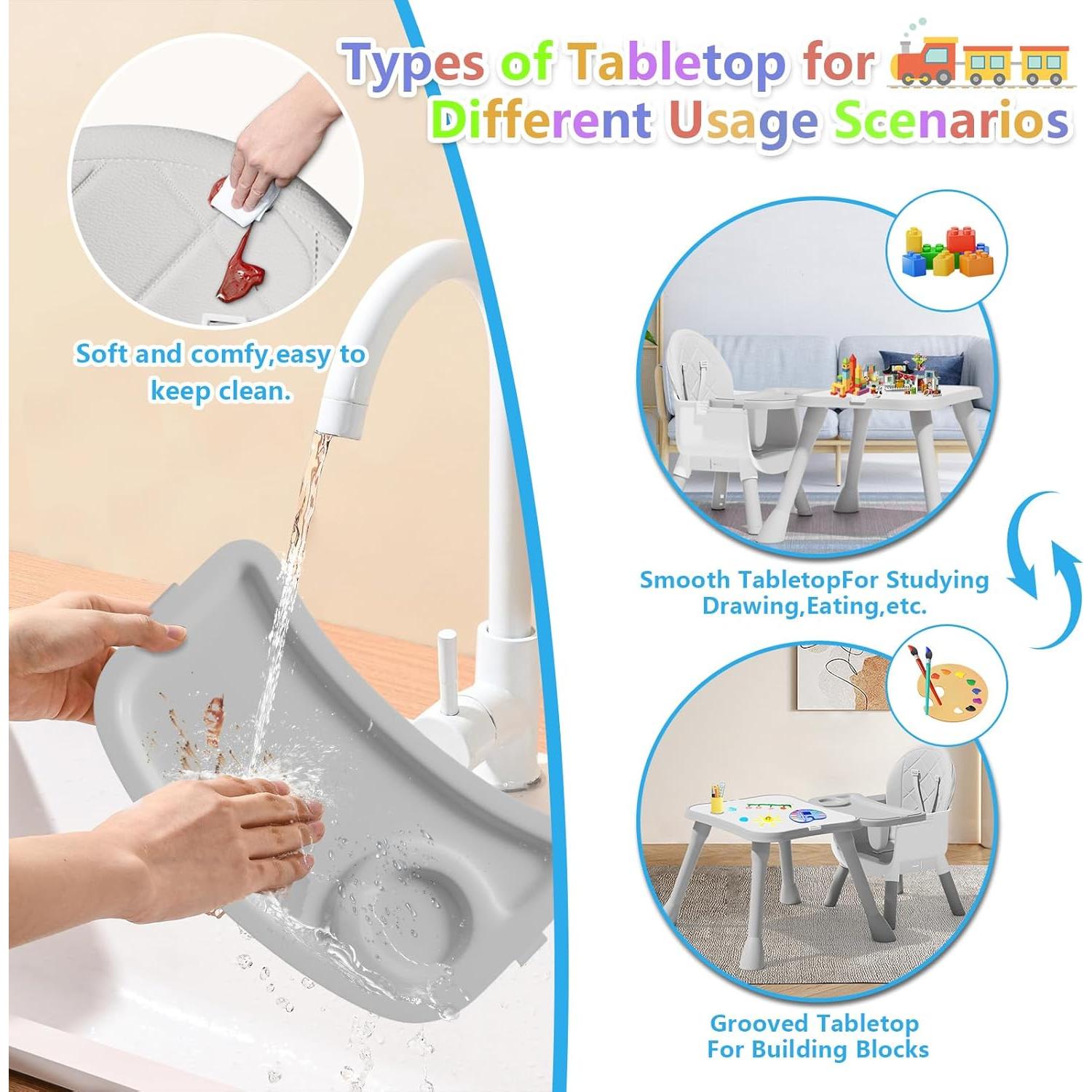 Types of Tabletop for
Different Usage Scenarios

Soft and comfy,easy to keep clean.

Smooth TabletopFor Studying Drawing,Eating,etc.

Grooved Tabletop For Building Blocks