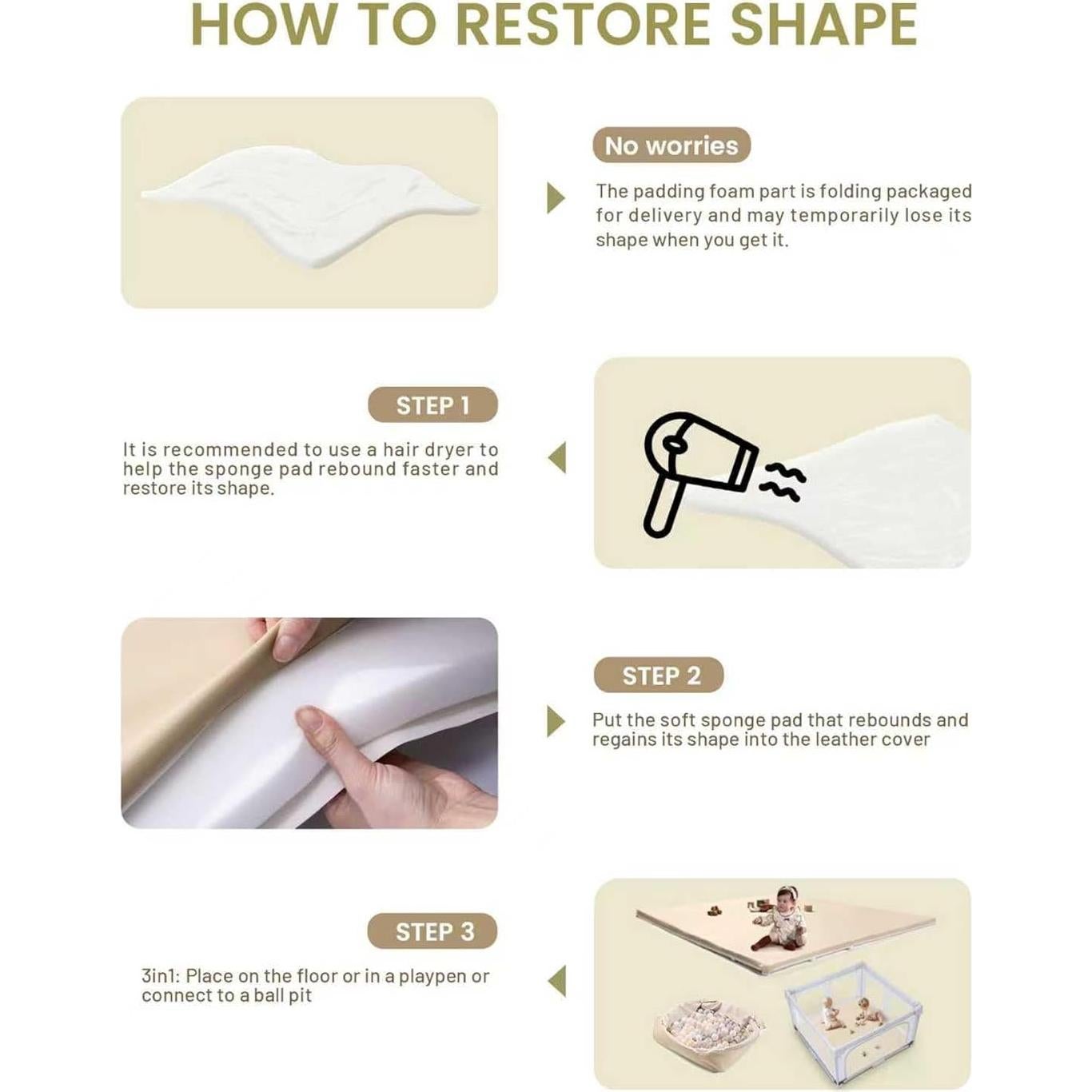 HOW TO RESTORE SHAPE

No worries

The padding foam part is folding packaged for delivery and may temporarily lose its shape when you get it.

STEP 1

It is recommended to use a hair dryer to help the sponge pad rebound faster and restore its shape.

STEP 2

Put the soft sponge pad that rebounds and regains its shape into the leather cover

STEP 3

3in1: Place on the floor or in a playpen or connect to a ball pit