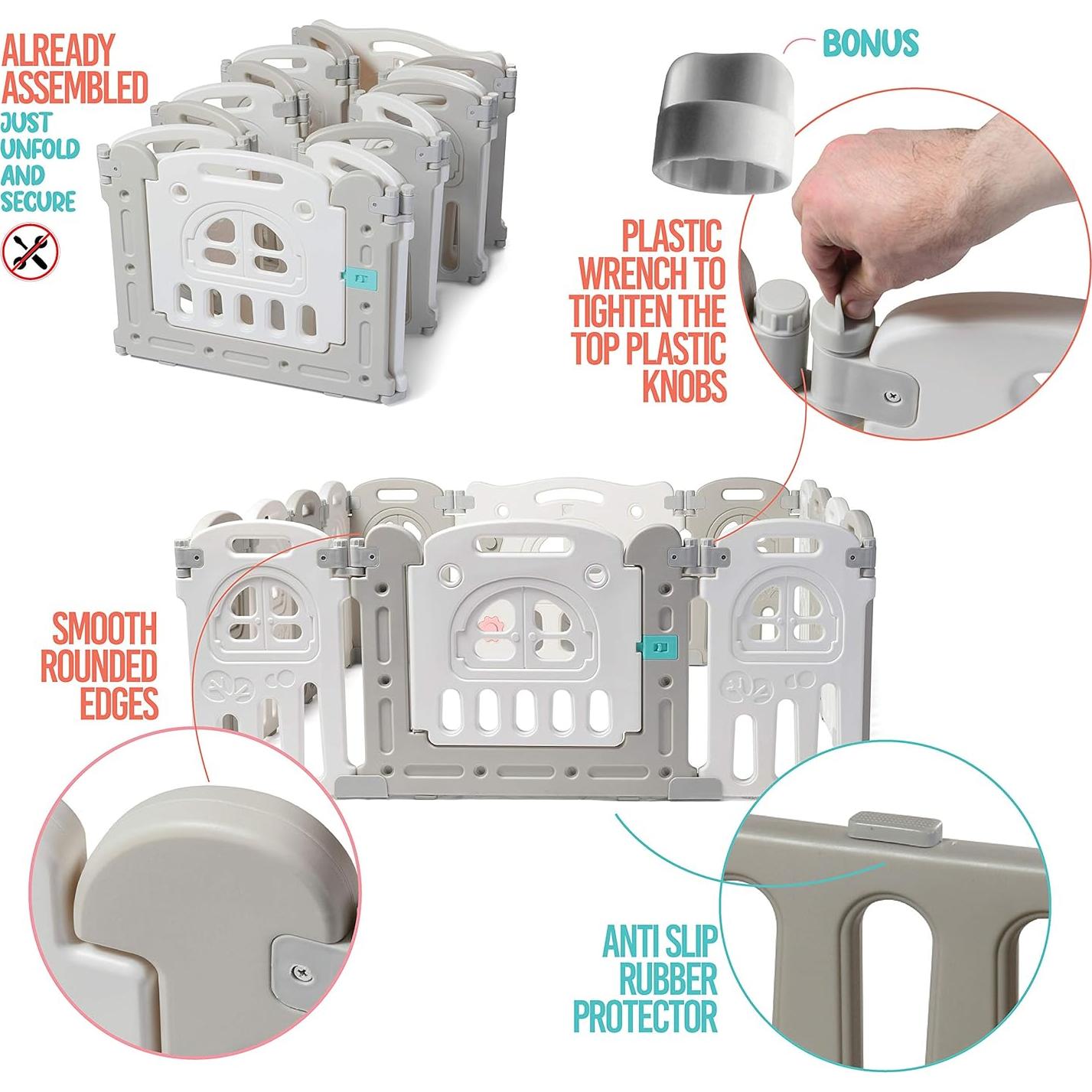 ALREADY ASSEMBLED
JUST UNFOLD AND SECURE

BONUS

PLASTIC WRENCH TO TIGHTEN THE TOP PLASTIC KNOBS

SMOOTH ROUNDED EDGES

ANTI SLIP RUBBER PROTECTOR