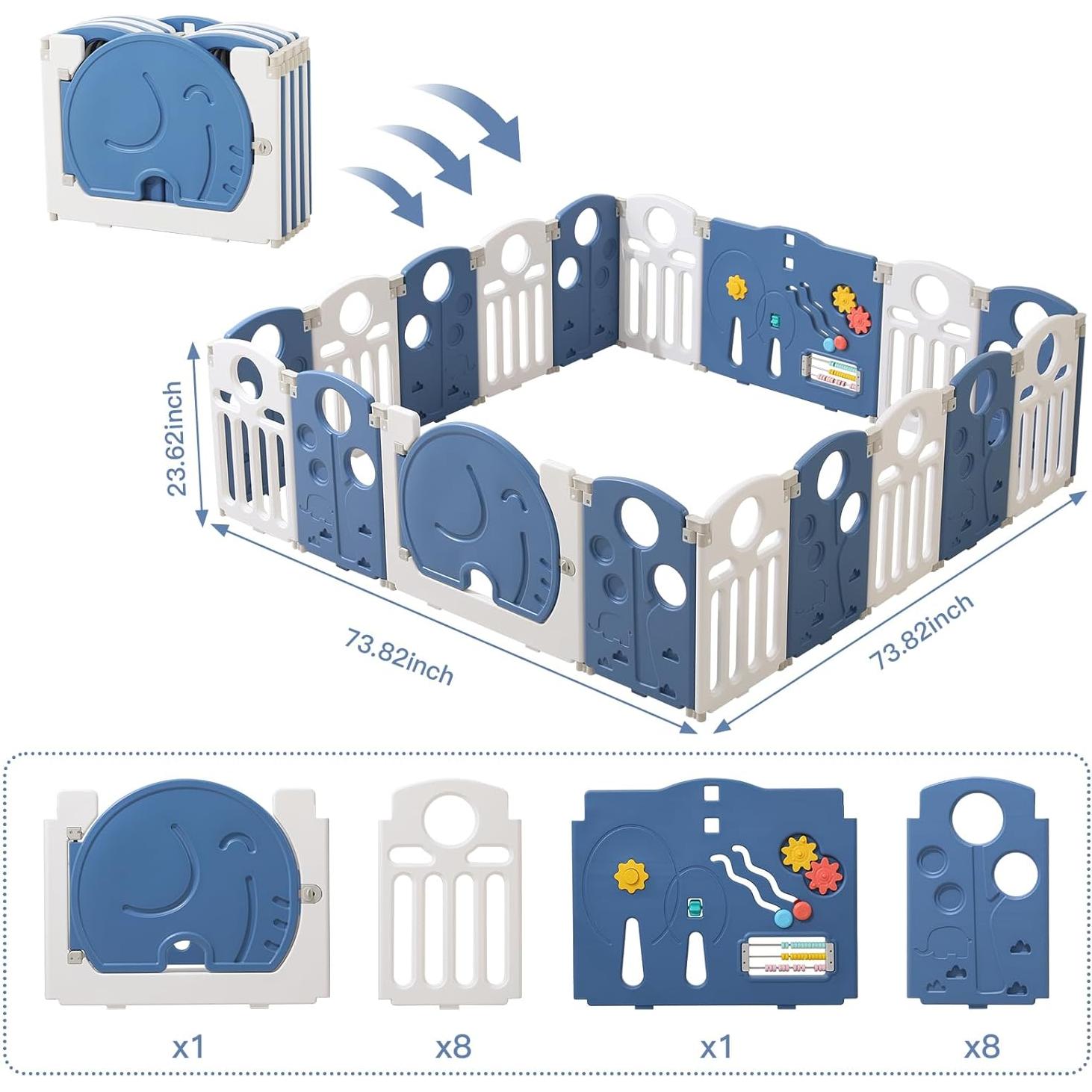 23.62inch

73.82inch

73.82inch

x1

x8

x1

x8