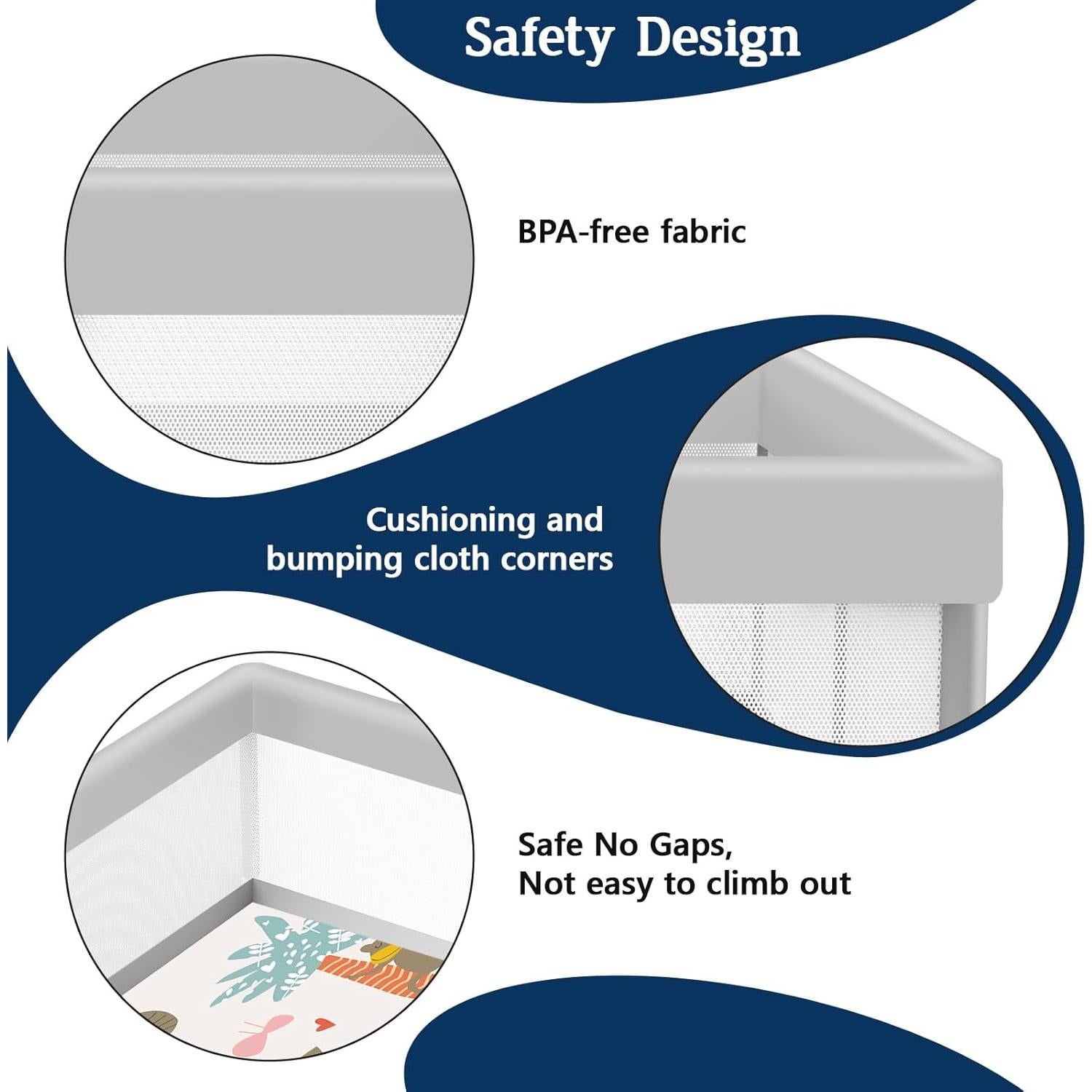 Safety Design

BPA-free fabric

Cushioning and bumping cloth corners

Safe No Gaps,
Not easy to climb out