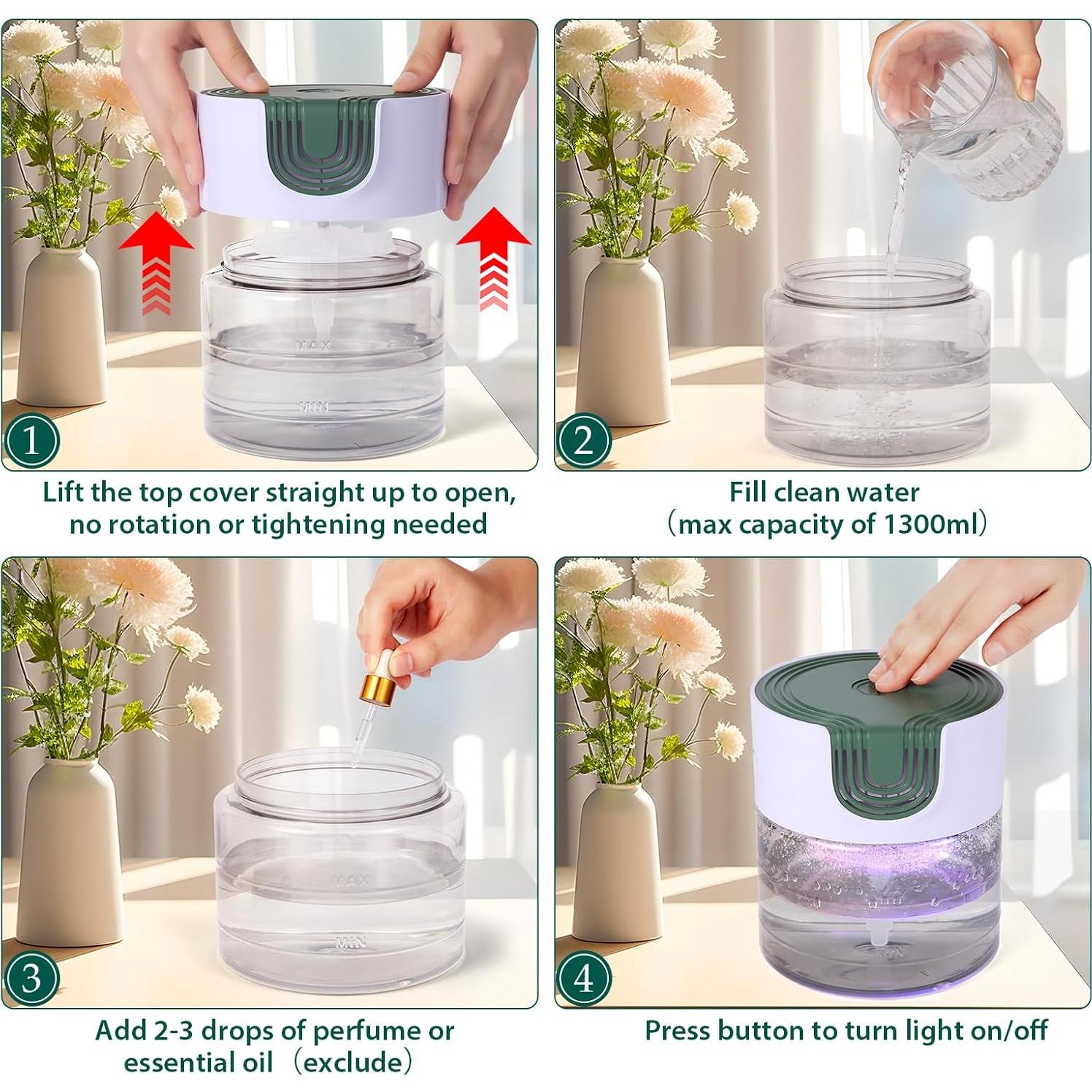 MAX

MIN

1

Lift the top cover straight up to open, no rotation or tightening needed

2

Fill clean water （max capacity of 1300ml）

MAX

MIN

3

Add 2-3 drops of perfume or essential oil （exclude）

4

Press button to turn light on/off