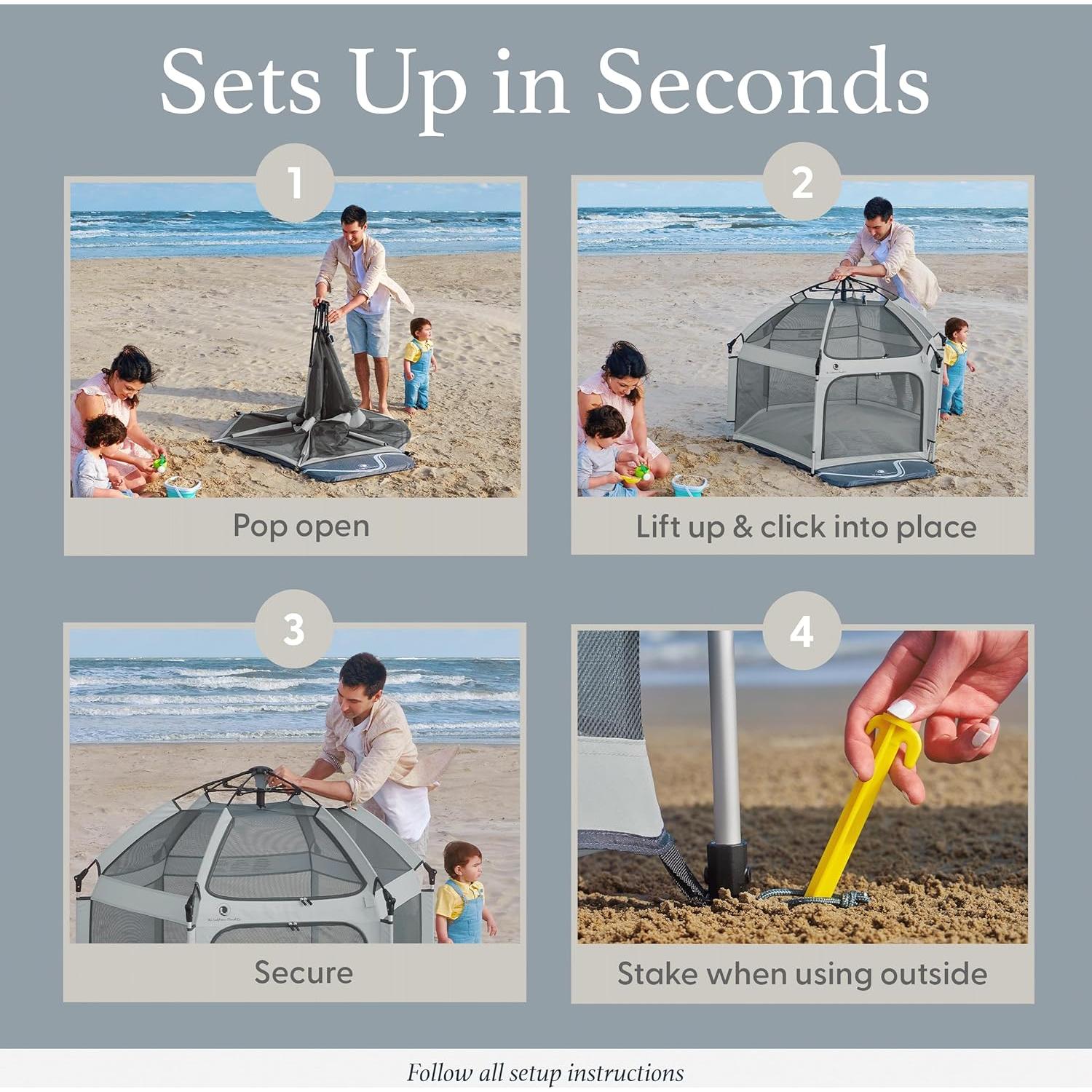 Sets Up in Seconds

1

Pop open

2

Lift up & click into place

3

Secure

4

Stake when using outside

Follow all setup instructions