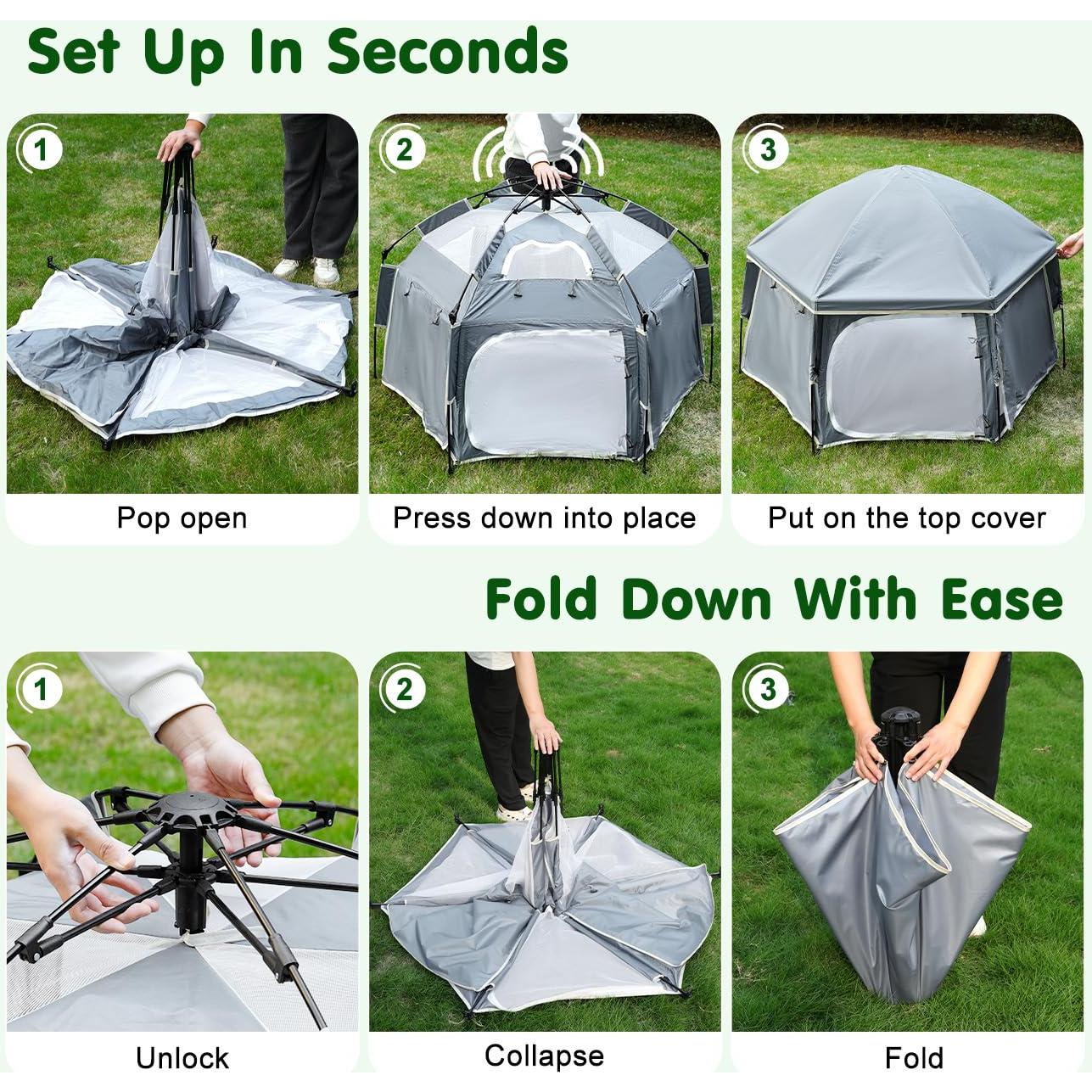 Set Up In Seconds

1
Pop open

2
Press down into place

3
Put on the top cover

Fold Down With Ease

1
Unlock

2
Collapse

3
Fold