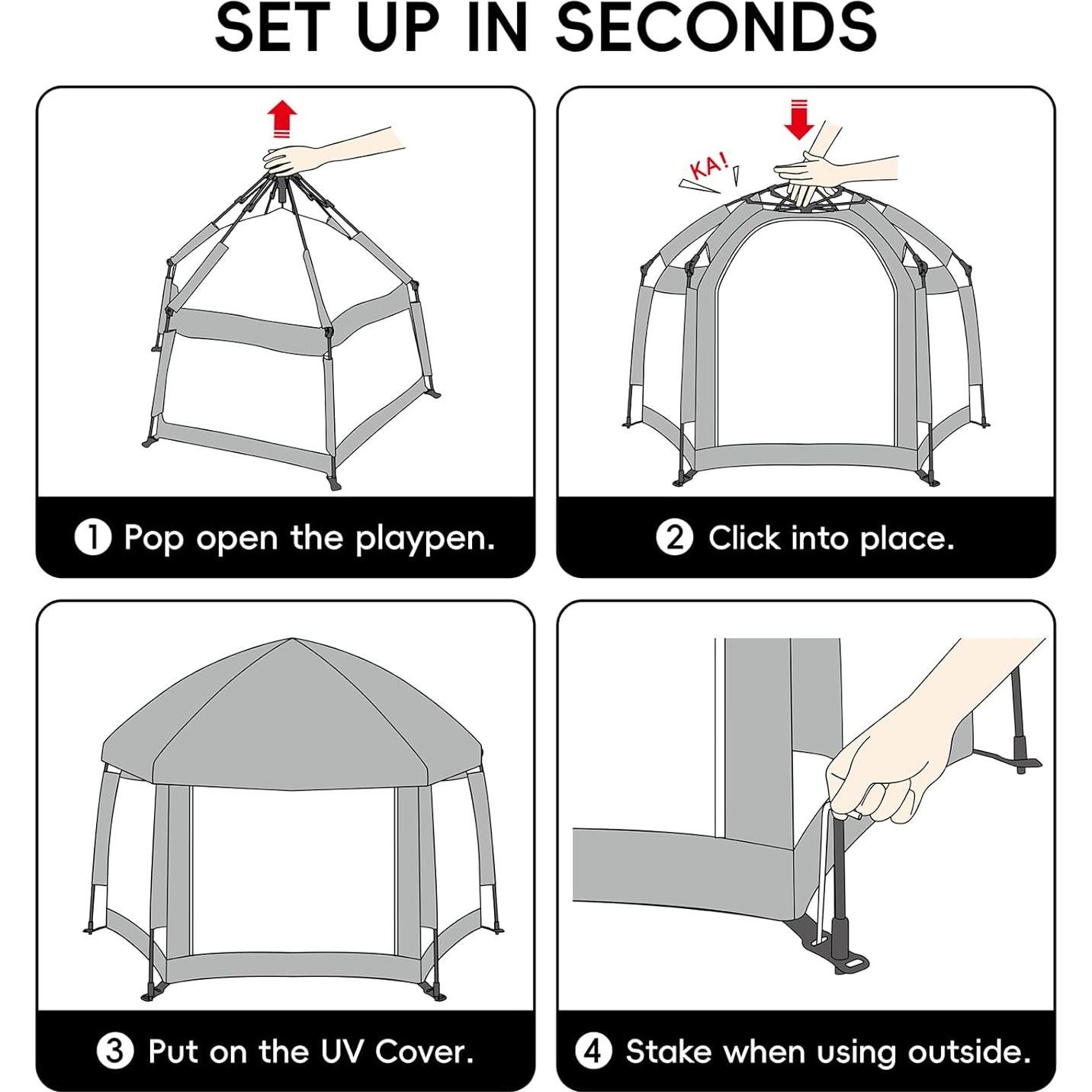 SET UP IN SECONDS

1 Pop open the playpen.

KA!

2 Click into place.

3 Put on the UV Cover.

4 Stake when using outside.