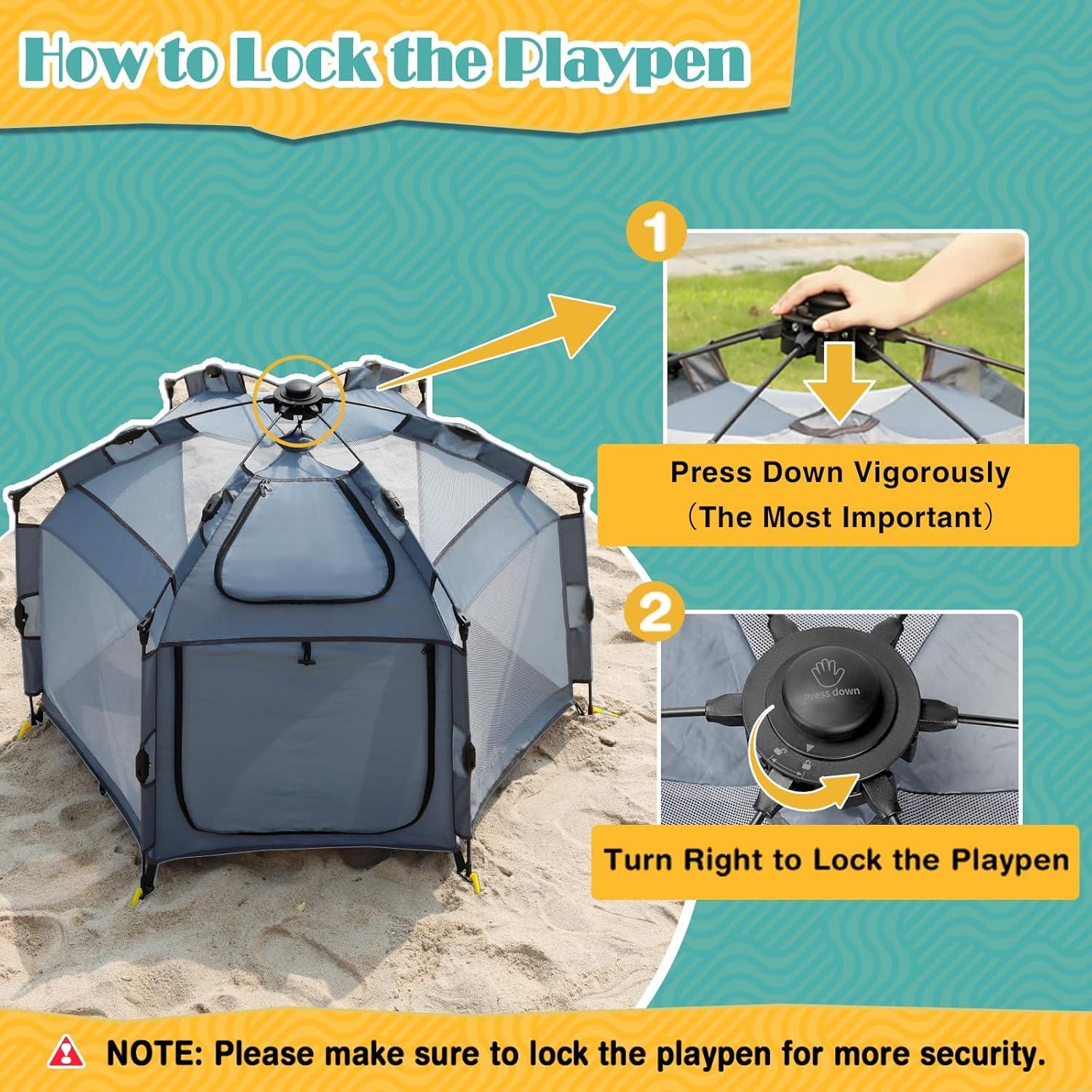 How to Lock the Playpen

1

Press Down Vigorously
（The Most Important）

2

Press down

Turn Right to Lock the Playpen

NOTE: Please make sure to lock the playpen for more security.