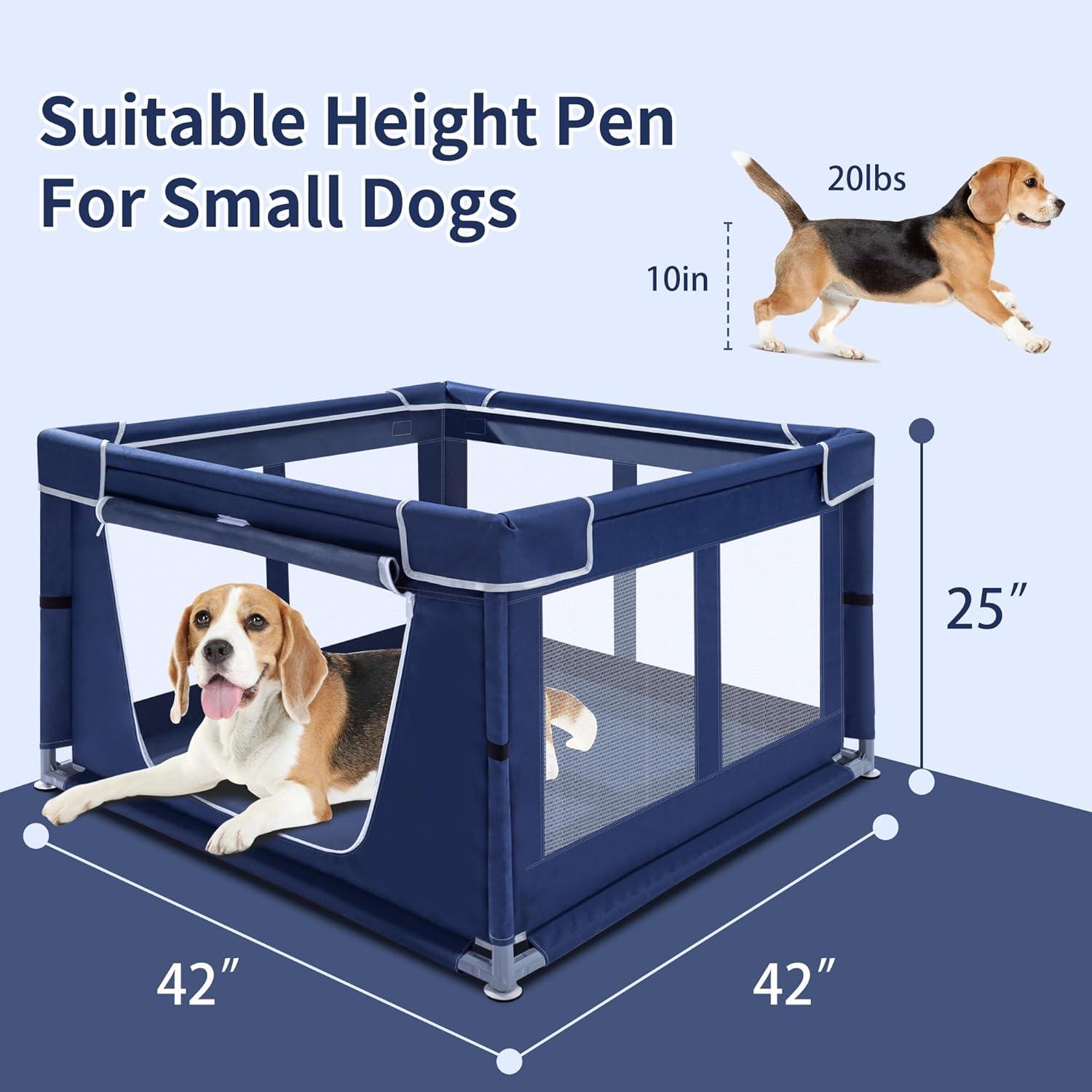 Suitable Height Pen
For Small Dogs

20lbs

10in

25″

42″

42″