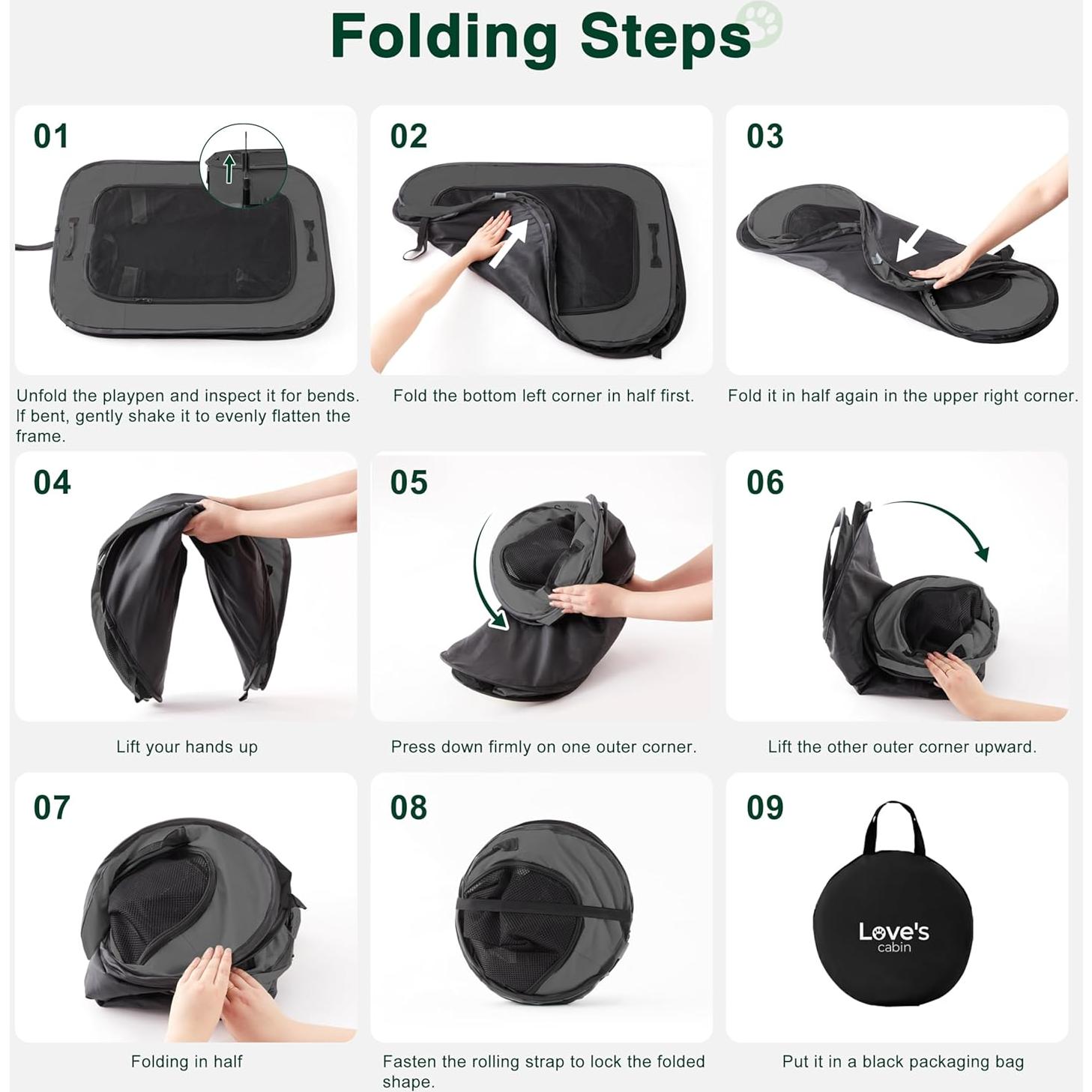 Folding Steps

01

Unfold the playpen and inspect it for bends. If bent, gently shake it to evenly flatten the frame.

02

Fold the bottom left corner in half first.

03

Fold it in half again in the upper right corner.

04

Lift your hands up

05

Press down firmly on one outer corner.

06

Lift the other outer corner upward.

07

Folding in half

08

Fasten the rolling strap to lock the folded shape.

09

Love's cabin

Put it in a black packaging bag