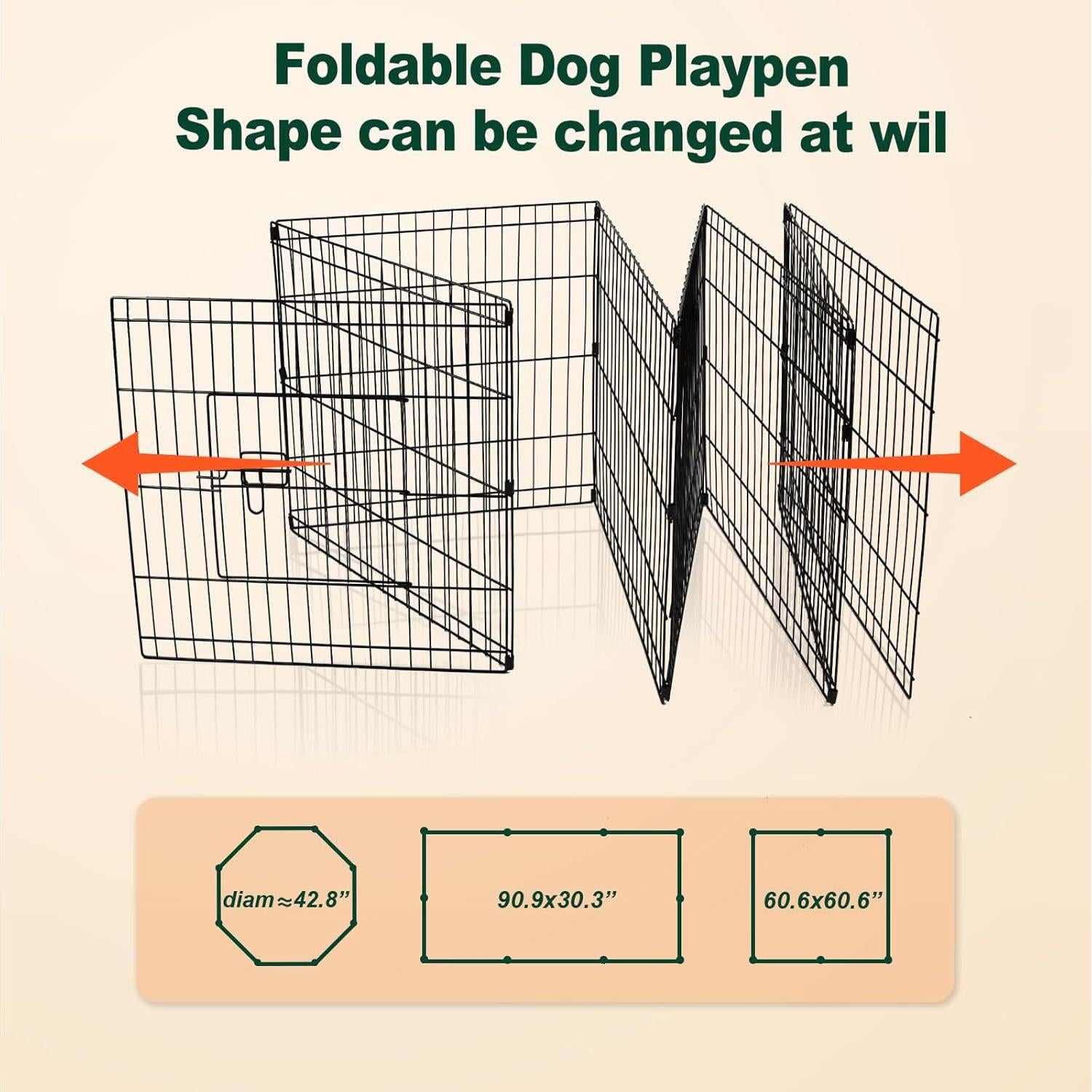 Foldable Dog Playpen
Shape can be changed at wil

diam≈42.8”

90.9x30.3”

60.6x60.6”