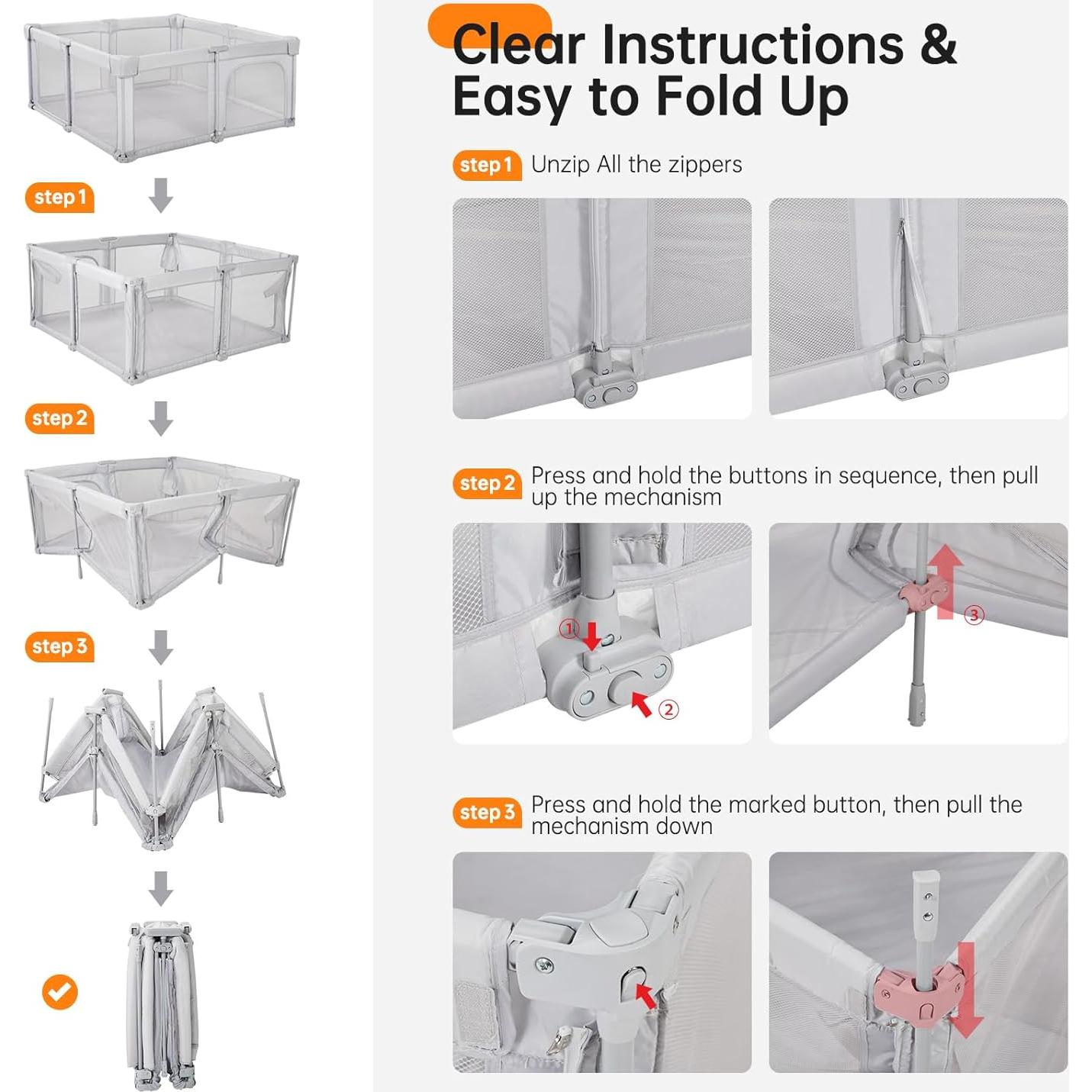 step 1

step 2

step 3

Clear Instructions & Easy to Fold Up

step 1 Unzip All the zippers

step 2 Press and hold the buttons in sequence, then pull up the mechanism

①

②

③

step 3 Press and hold the marked button, then pull the mechanism down