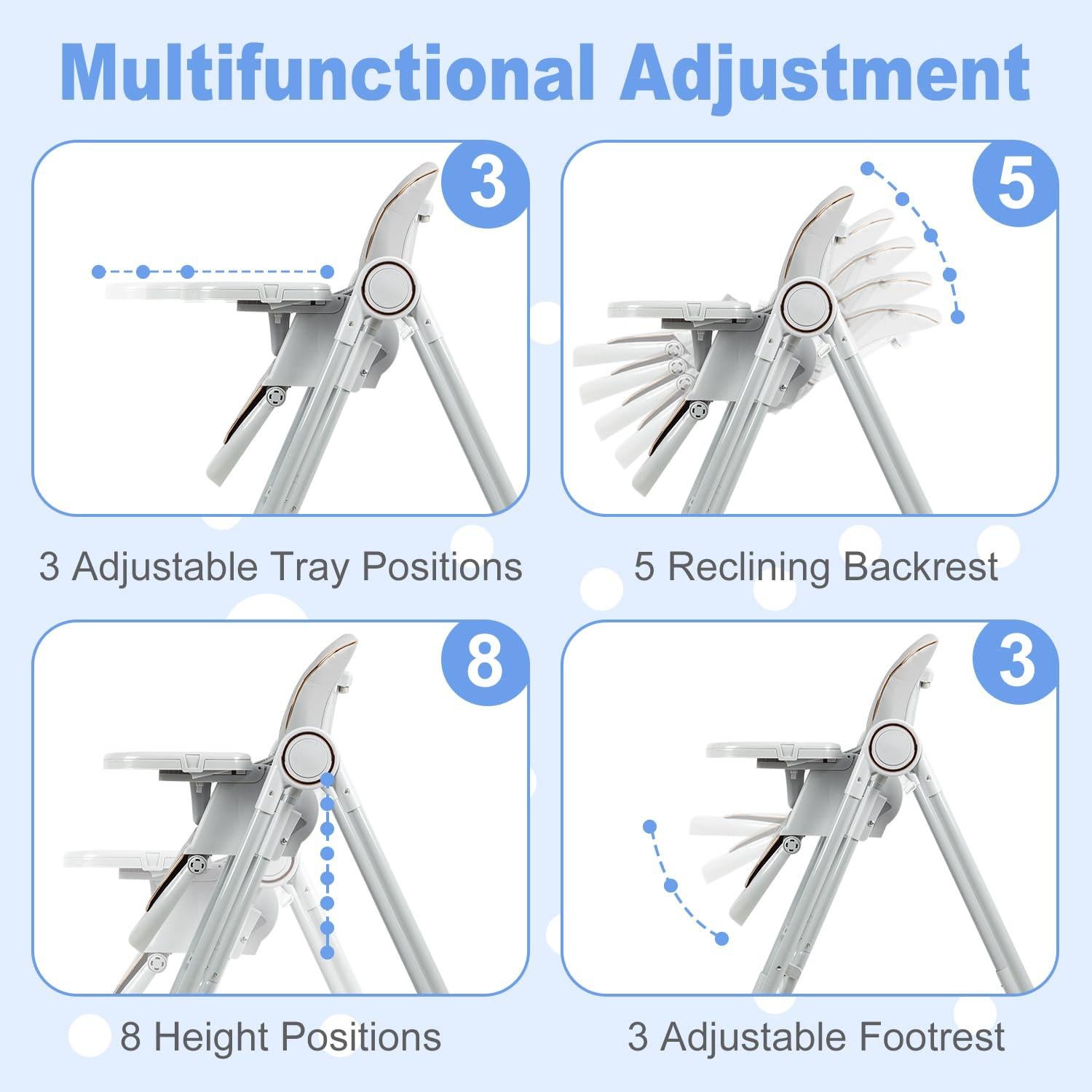 Multifunctional Adjustment

3

3 Adjustable Tray Positions

5

5 Reclining Backrest

8

8 Height Positions

3

3 Adjustable Footrest