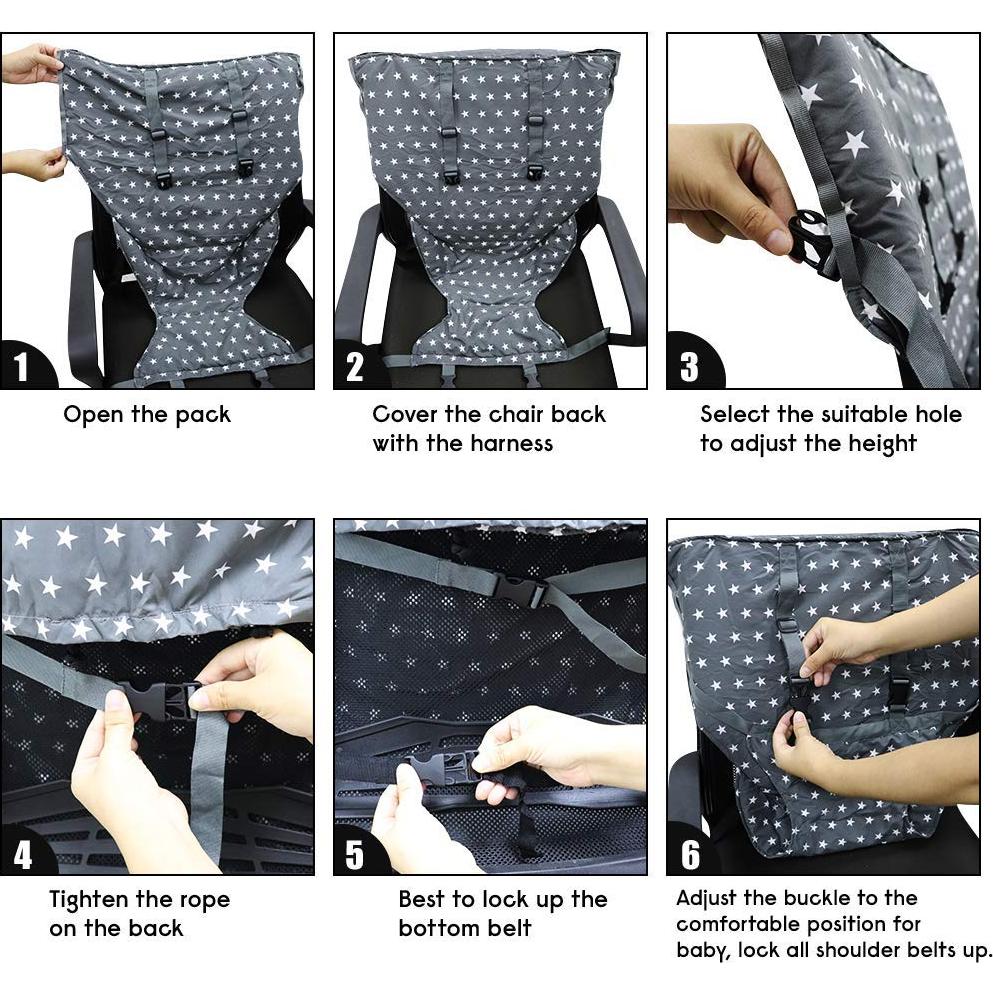 1
Open the pack

2
Cover the chair back with the harness

3
Select the suitable hole to adjust the height

4
Tighten the rope on the back

5
Best to lock up the bottom belt

6
Adjust the buckle to the comfortable position for baby, lock all shoulder belts up.