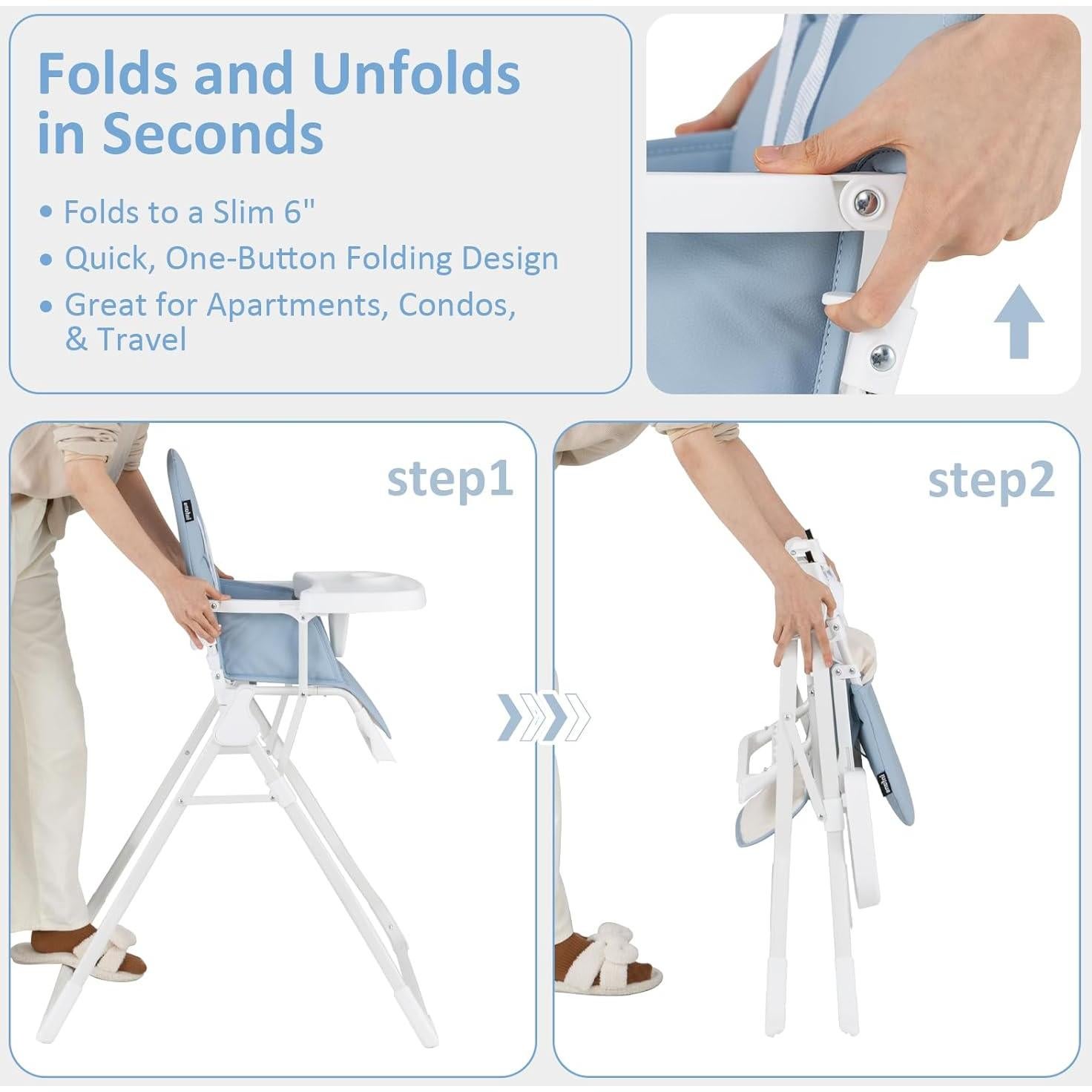 Folds and Unfolds in Seconds

• Folds to a Slim 6"
• Quick, One-Button Folding Design
• Great for Apartments, Condos, & Travel

step1

step2