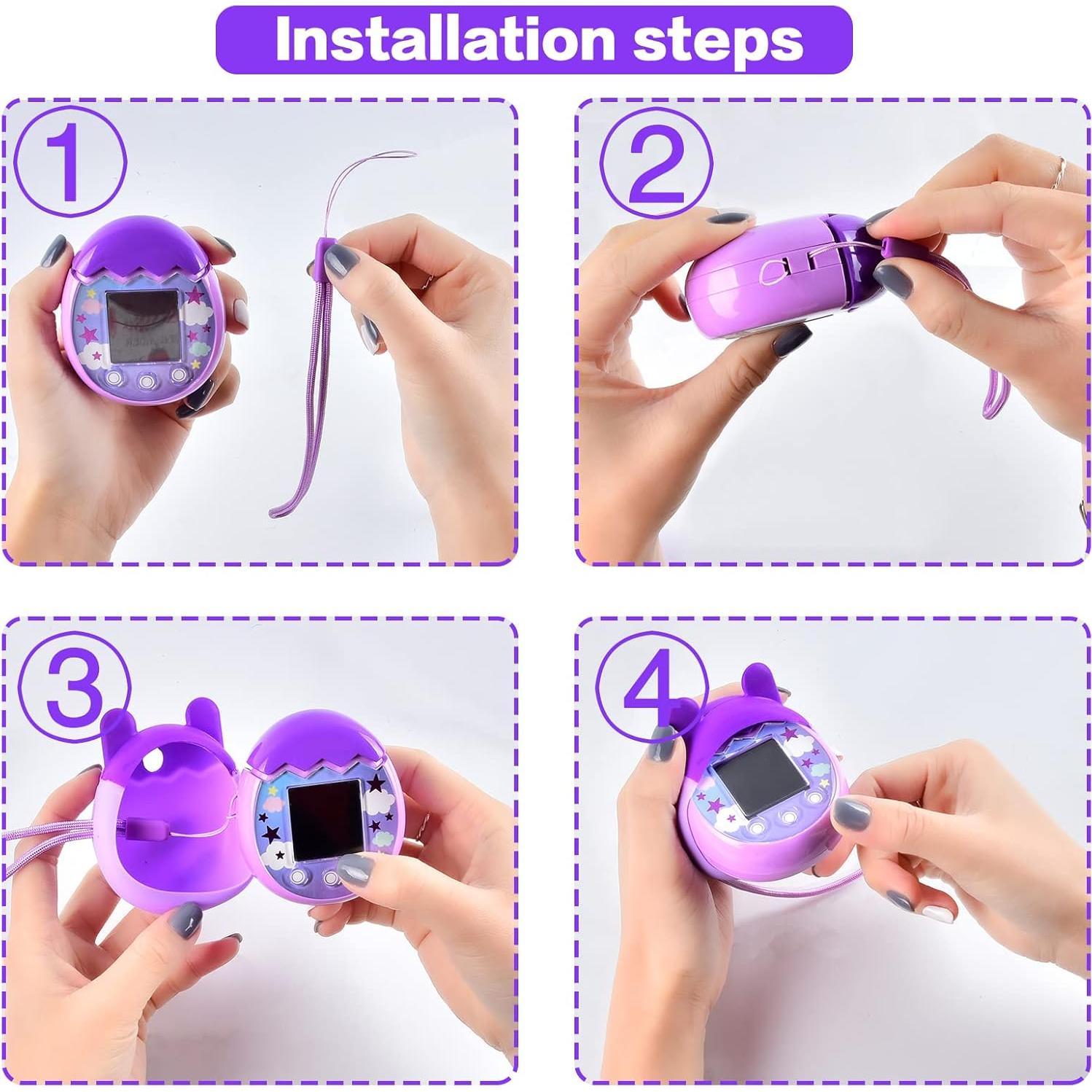 Installation steps

1

2

3

4