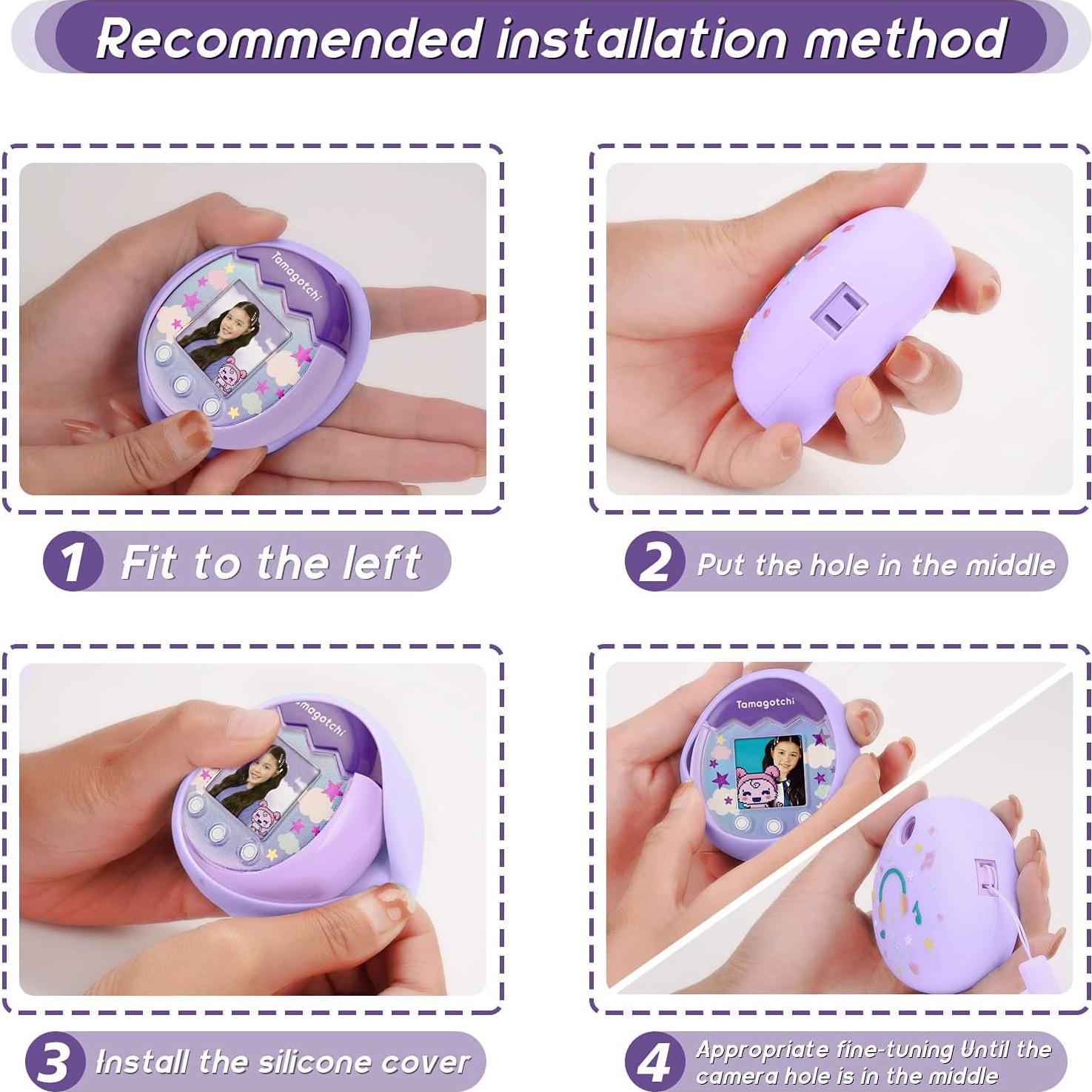 Recommended installation method

Tamagotchi

1 Fit to the left

2 Put the hole in the middle

Tamagotchi

3 Install the silicone cover

Tamagotchi

4 Appropriate fine-tuning Until the camera hole is in the middle