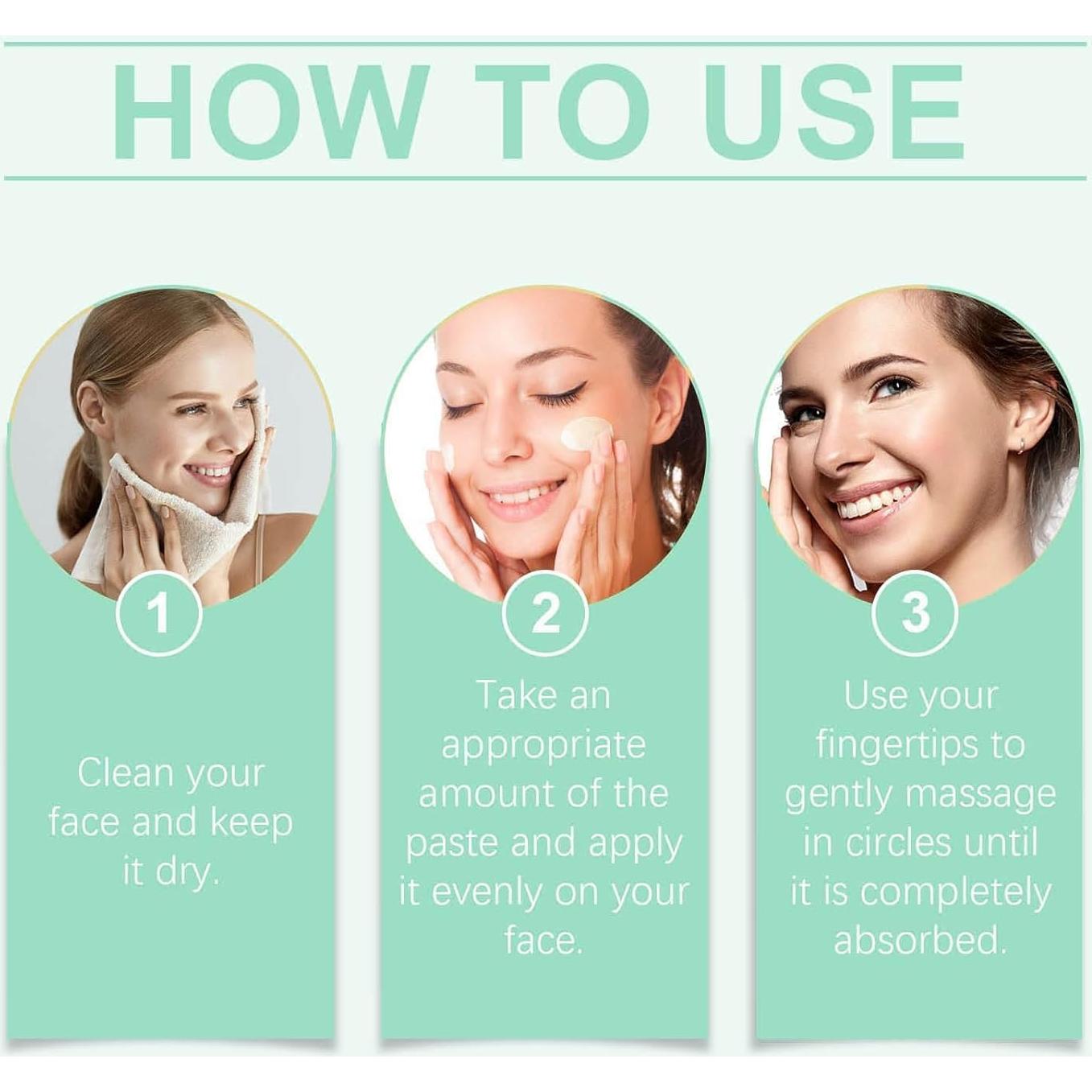 HOW TO USE

1

Clean your face and keep it dry.

2

Take an appropriate amount of the paste and apply it evenly on your face.

3

Use your fingertips to gently massage in circles until it is completely absorbed.