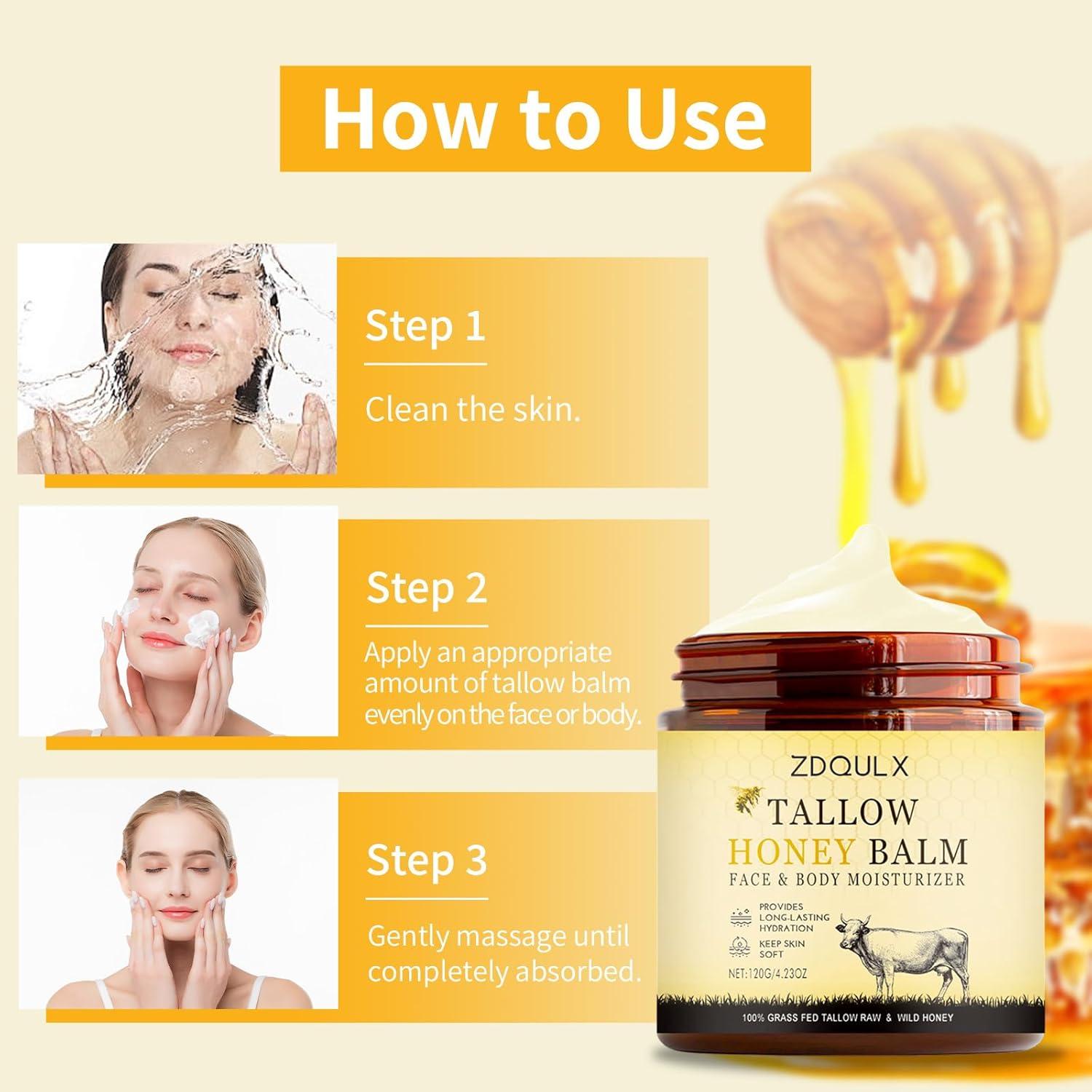 How to Use

Step 1

Clean the skin.

Step 2

Apply an appropriate amount of tallow balm evenly on the face or body.

Step 3

Gently massage until completely absorbed.

ZDQULX

TALLOW

HONEY BALM

FACE & BODY MOISTURIZER

PROVIDES LONG-LASTING HYDRATION

KEEP SKIN SOFT

NET:120G/4.23OZ

100% GRASS FED TALLOW RAW & WILD HONEY