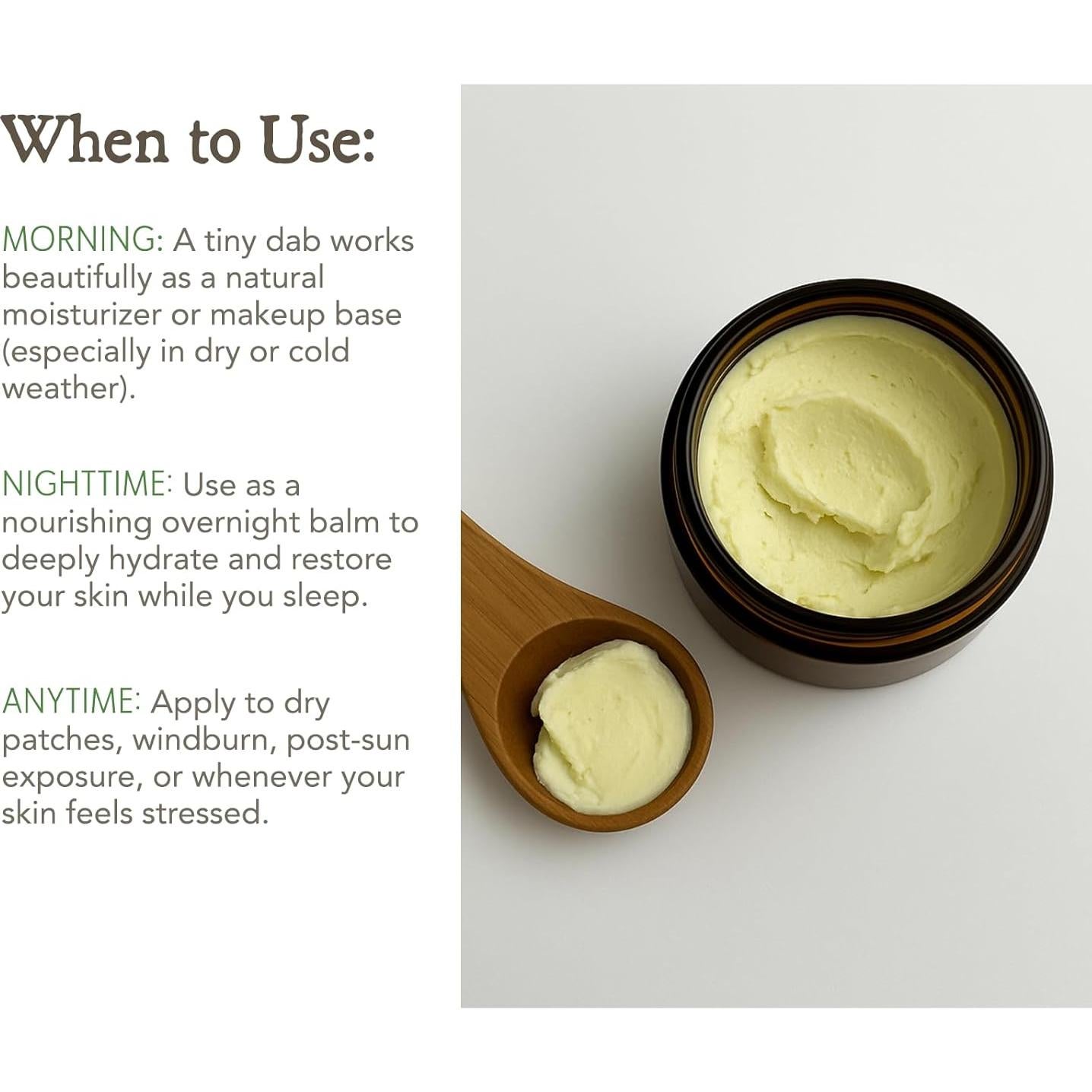 When to Use:

MORNING: A tiny dab works beautifully as a natural moisturizer or makeup base (especially in dry or cold weather).

NIGHTTIME: Use as a nourishing overnight balm to deeply hydrate and restore your skin while you sleep.

ANYTIME: Apply to dry patches, windburn, post-sun exposure, or whenever your skin feels stressed.