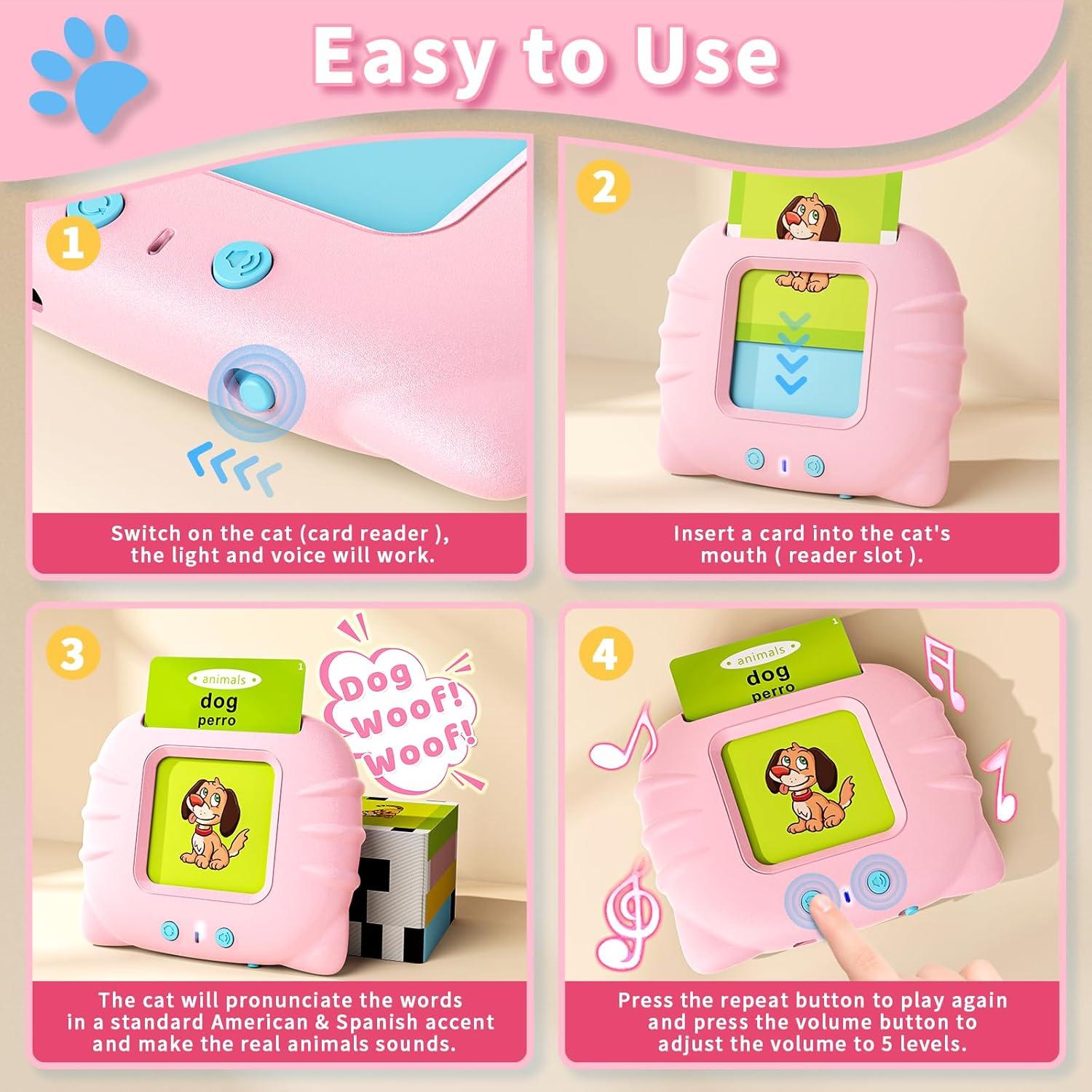 Easy to Use

1

Switch on the cat (card reader ), the light and voice will work.

2

Insert a card into the cat's mouth ( reader slot ).

3

animals
1
dog
perro

Dog Woof! Woof!

The cat will pronunciate the words in a standard American & Spanish accent and make the real animals sounds.

4

animals
1
dog
perro

Press the repeat button to play again and press the volume button to adjust the volume to 5 levels.