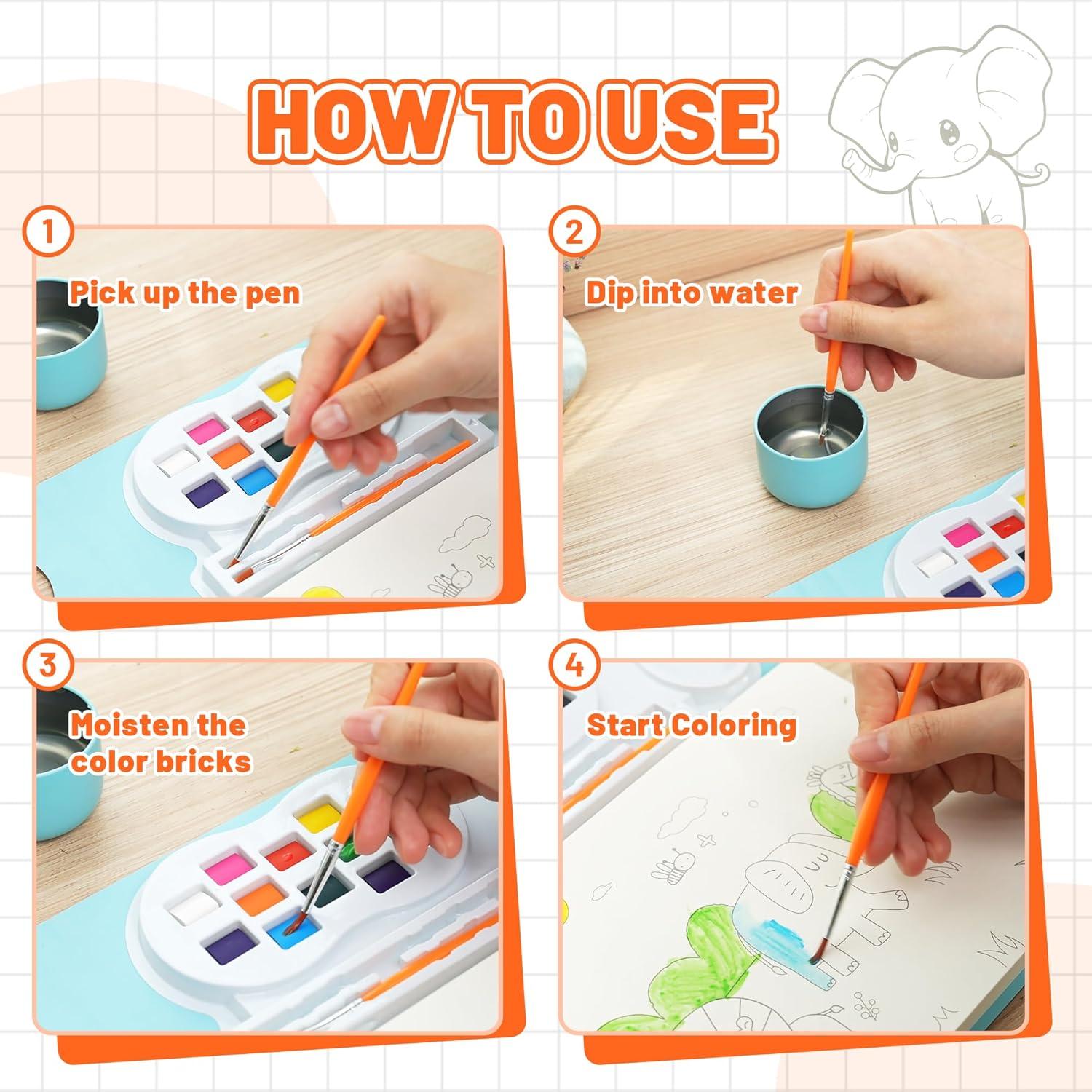 HOW TO USE

1
Pick up the pen

2
Dip into water

3
Moisten the color bricks

4
Start Coloring