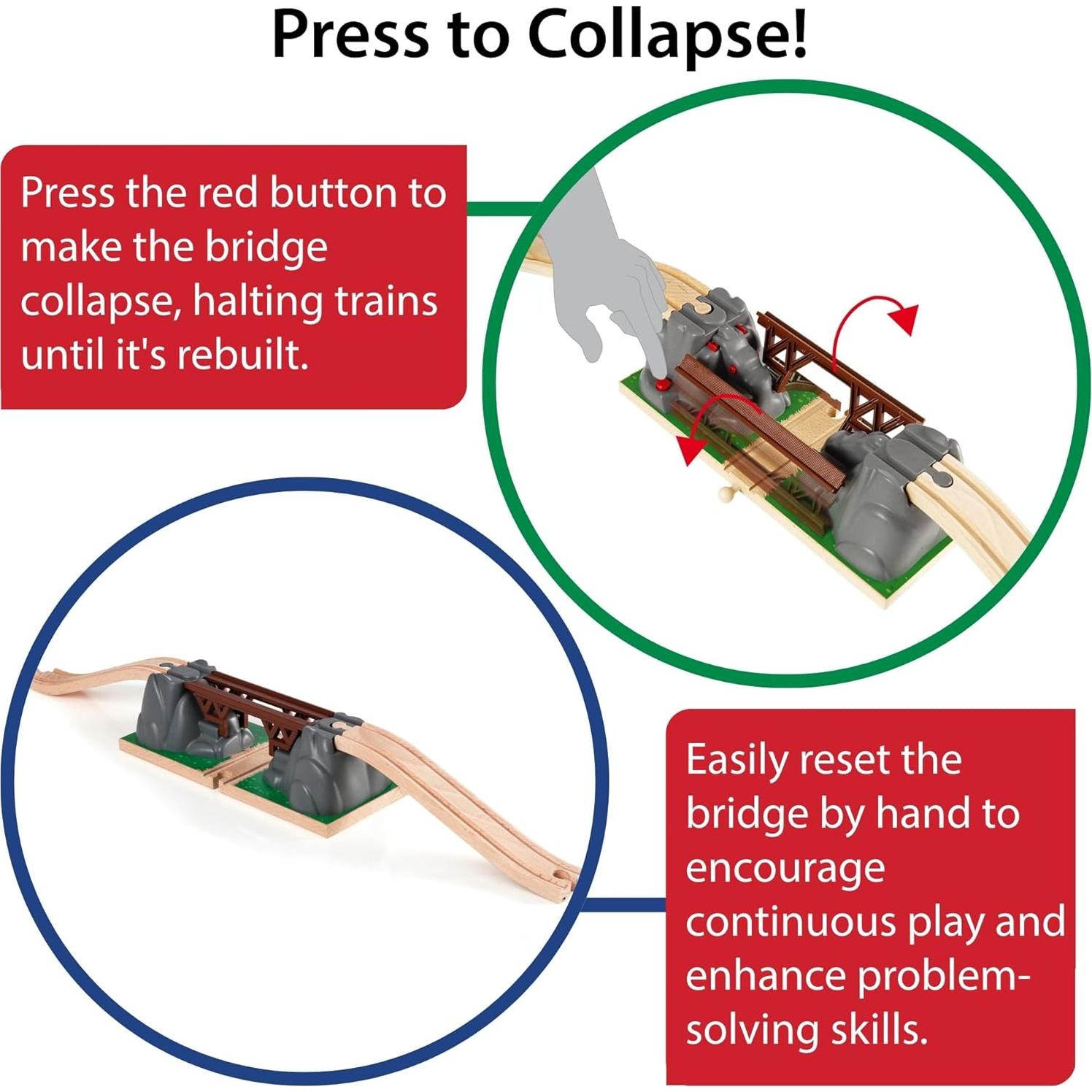 Press to Collapse!

Press the red button to make the bridge collapse, halting trains until it's rebuilt.

Easily reset the bridge by hand to encourage continuous play and enhance problem-solving skills.