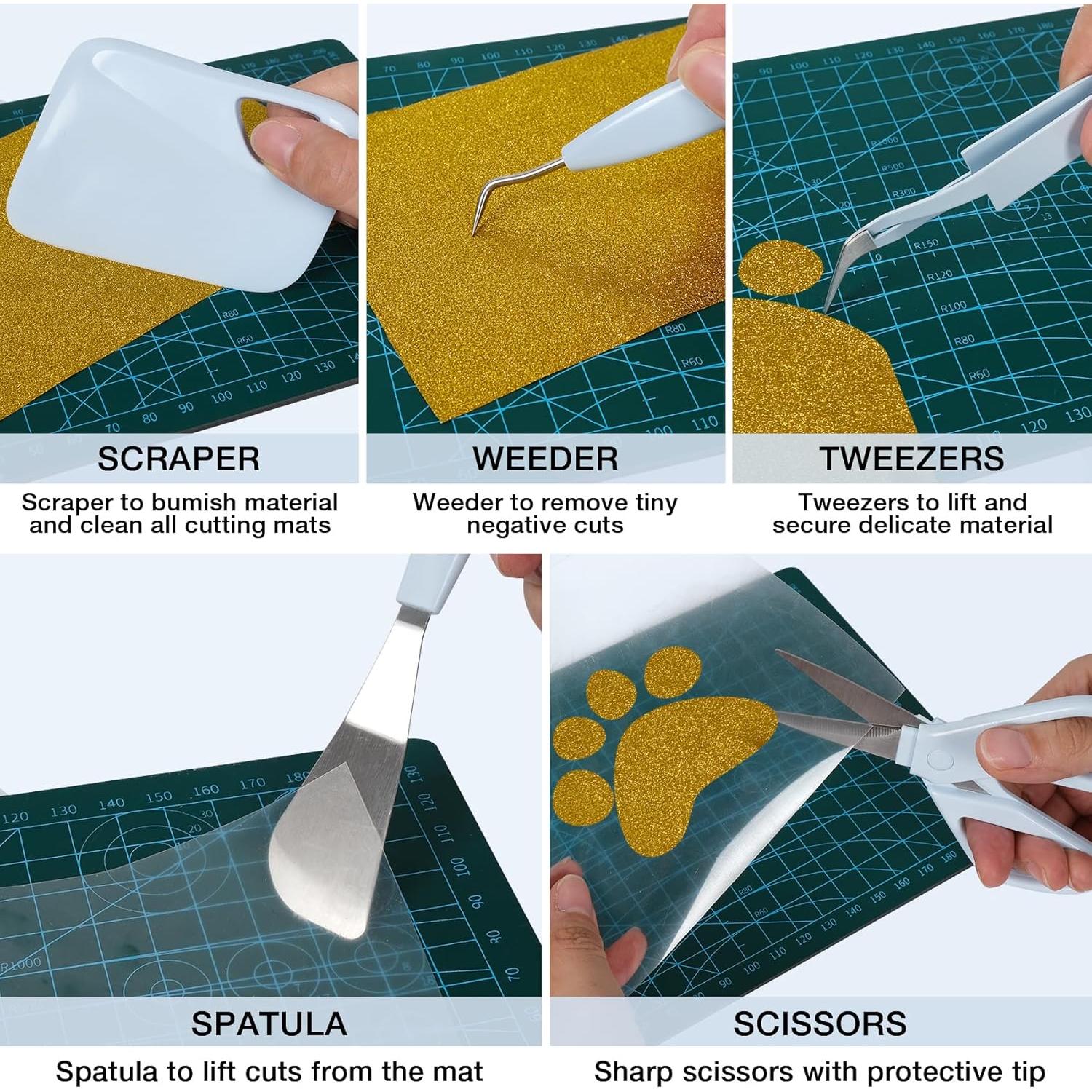 SCRAPER

Scraper to bumish material and clean all cutting mats

WEEDER

Weeder to remove tiny negative cuts

TWEEZERS

Tweezers to lift and secure delicate material

SPATULA

Spatula to lift cuts from the mat

SCISSORS

Sharp scissors with protective tip