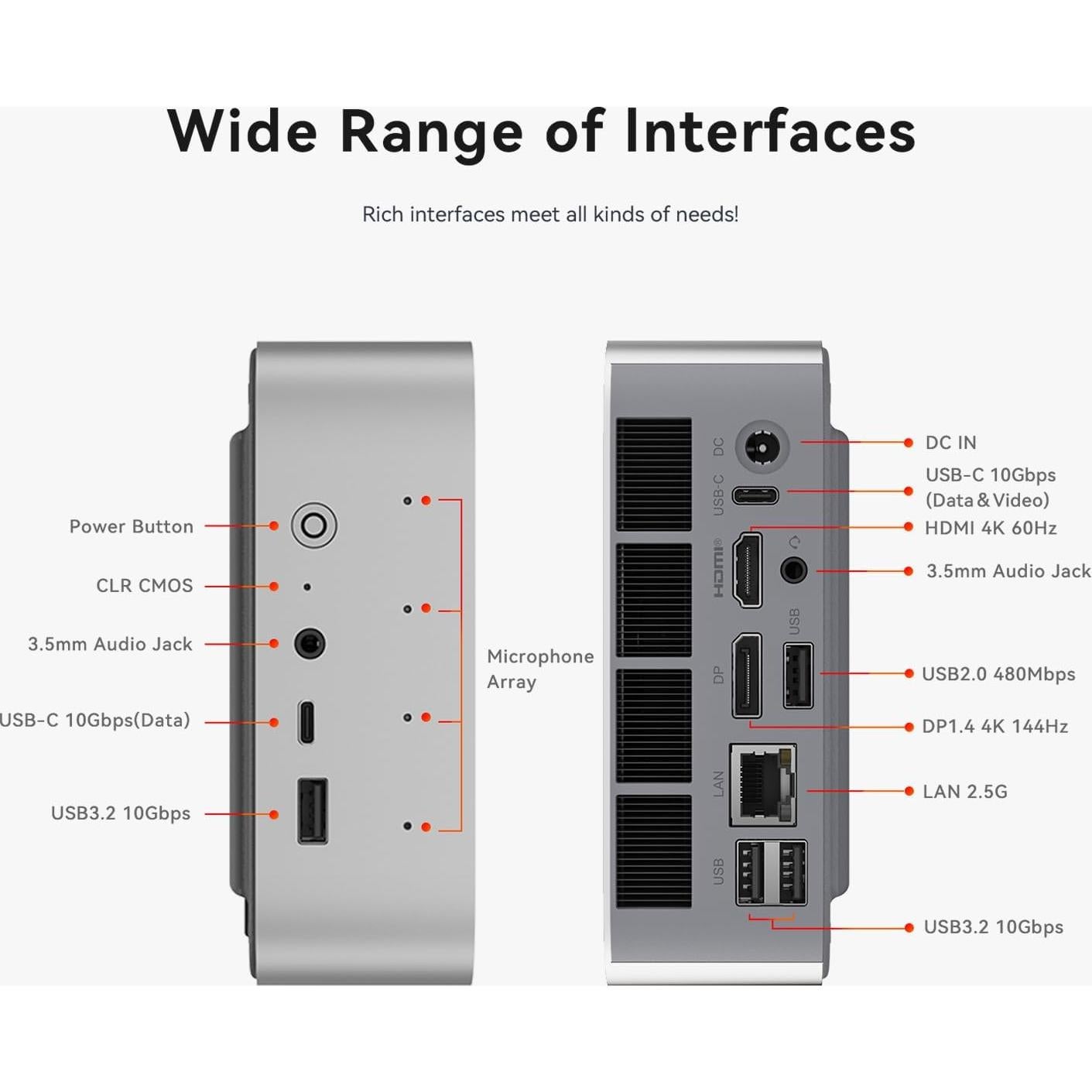 Wide Range of Interfaces

Rich interfaces meet all kinds of needs!

Power Button

CLR CMOS

3.5mm Audio Jack

USB-C 10Gbps(Data)

USB3.2 10Gbps

Microphone Array

DC

USB-C

HDMI

USB

DP

LAN

USB

DC IN

USB-C 10Gbps (Data & Video)

HDMI 4K 60Hz

3.5mm Audio Jack

USB2.0 480Mbps

DP1.4 4K 144Hz

LAN 2.5G

USB3.2 10Gbps