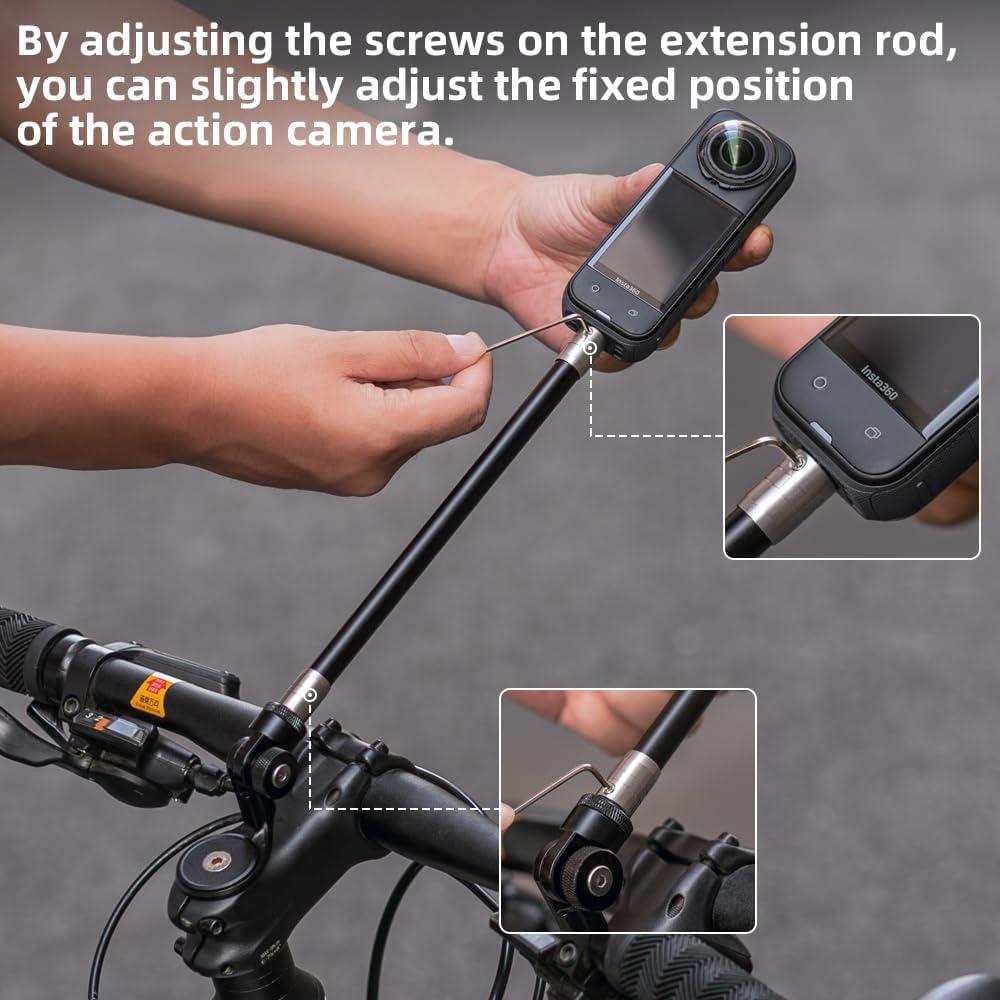 By adjusting the screws on the extension rod, you can slightly adjust the fixed position of the action camera.

Insta360

Insta360