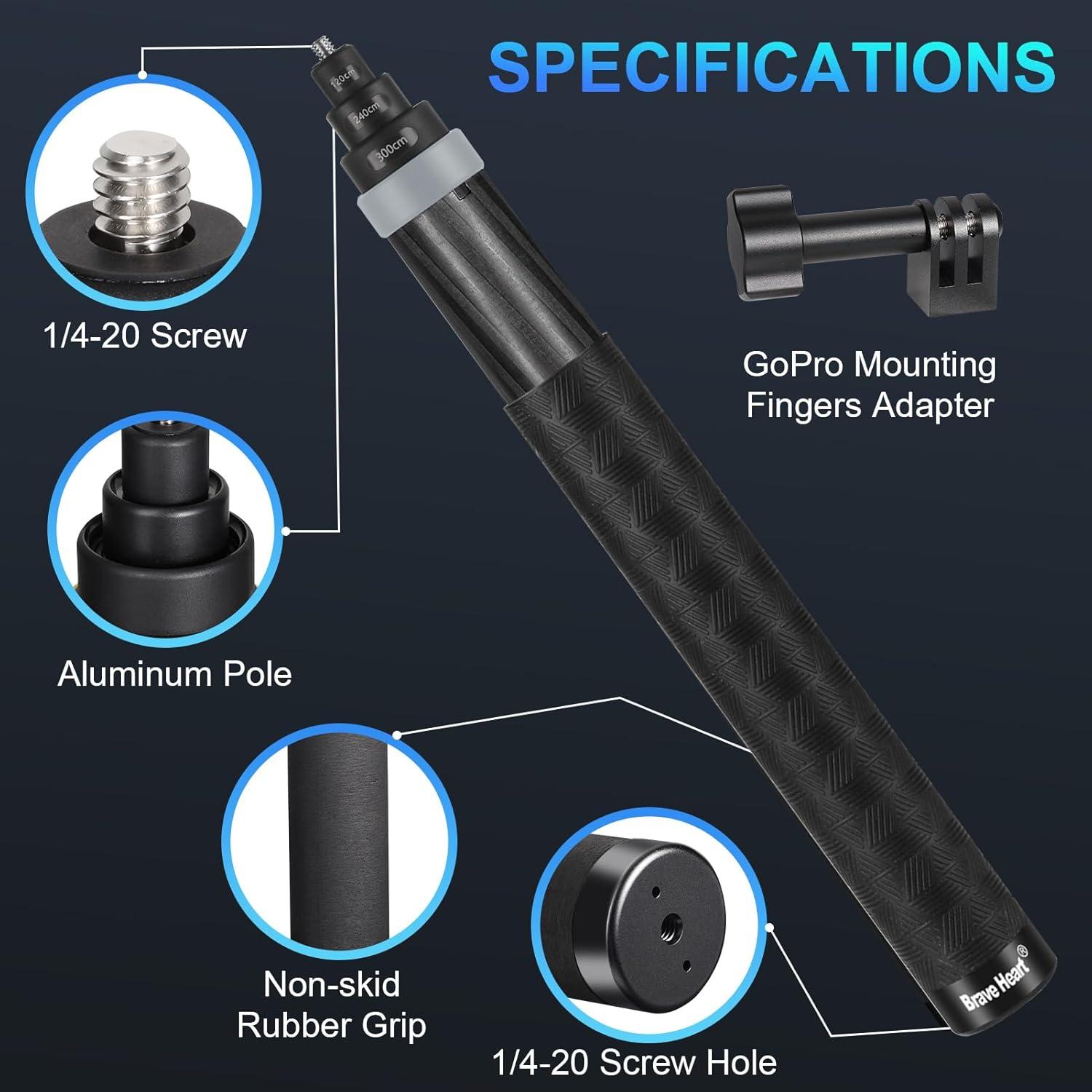 SPECIFICATIONS

120cm

240cm

300cm

1/4-20 Screw

GoPro Mounting Fingers Adapter

Aluminum Pole

Non-skid Rubber Grip

Brave Heart®

1/4-20 Screw Hole