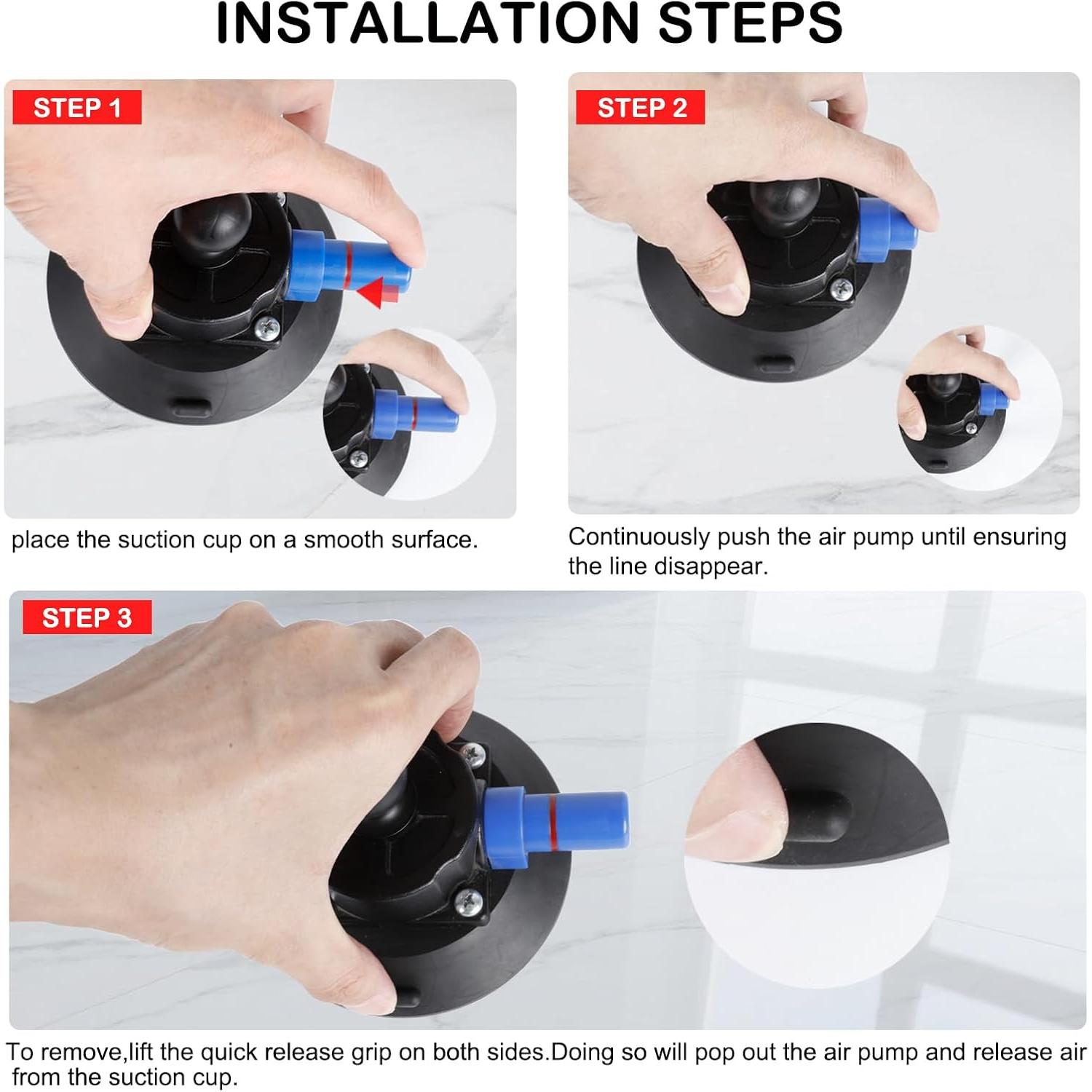 INSTALLATION STEPS

STEP 1

place the suction cup on a smooth surface.

STEP 2

Continuously push the air pump until ensuring the line disappear.

STEP 3

To remove,lift the quick release grip on both sides.Doing so will pop out the air pump and release air from the suction cup.