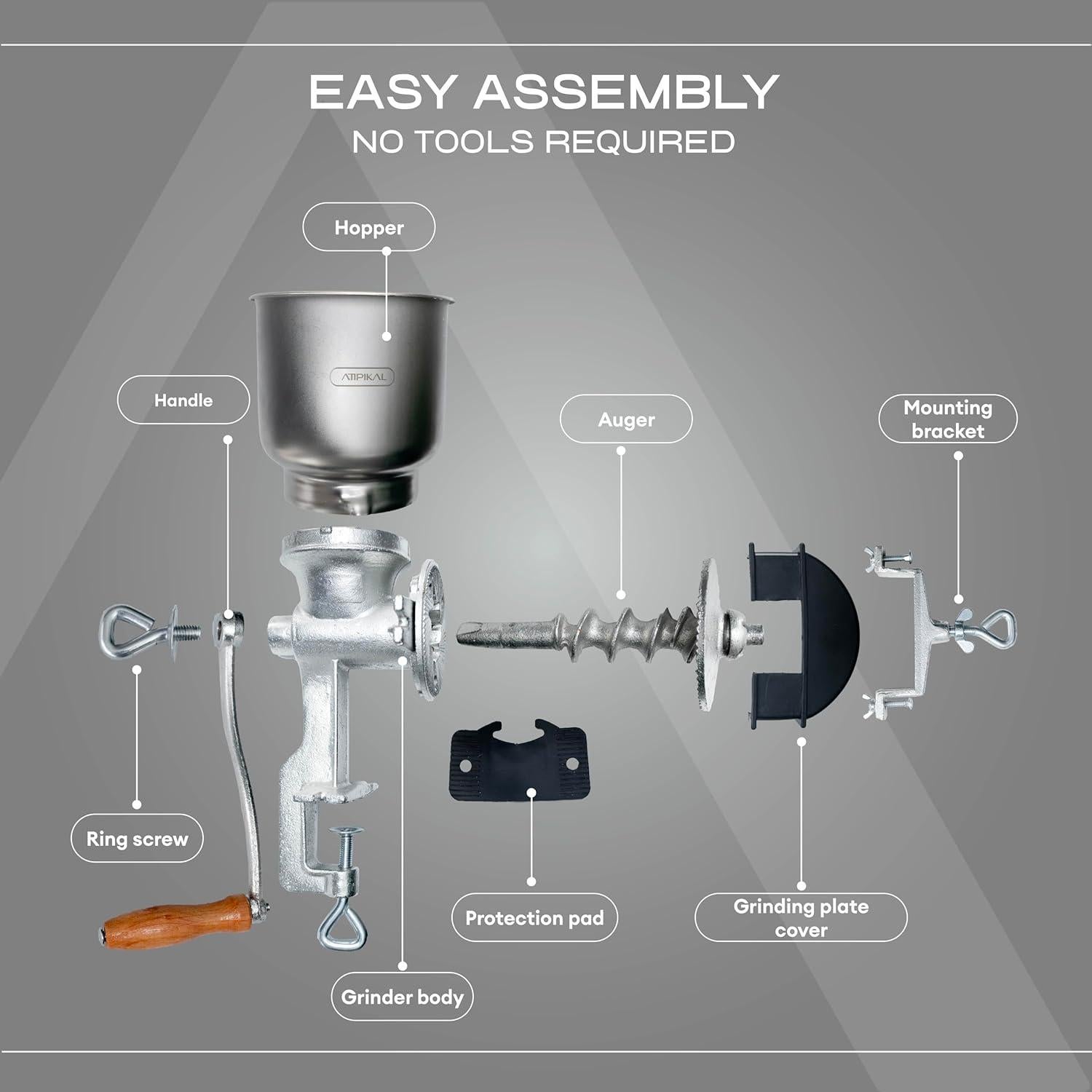 EASY ASSEMBLY
NO TOOLS REQUIRED

Hopper

ATIPIKAL

Handle

Auger

Mounting bracket

Ring screw

Protection pad

Grinding plate cover

Grinder body