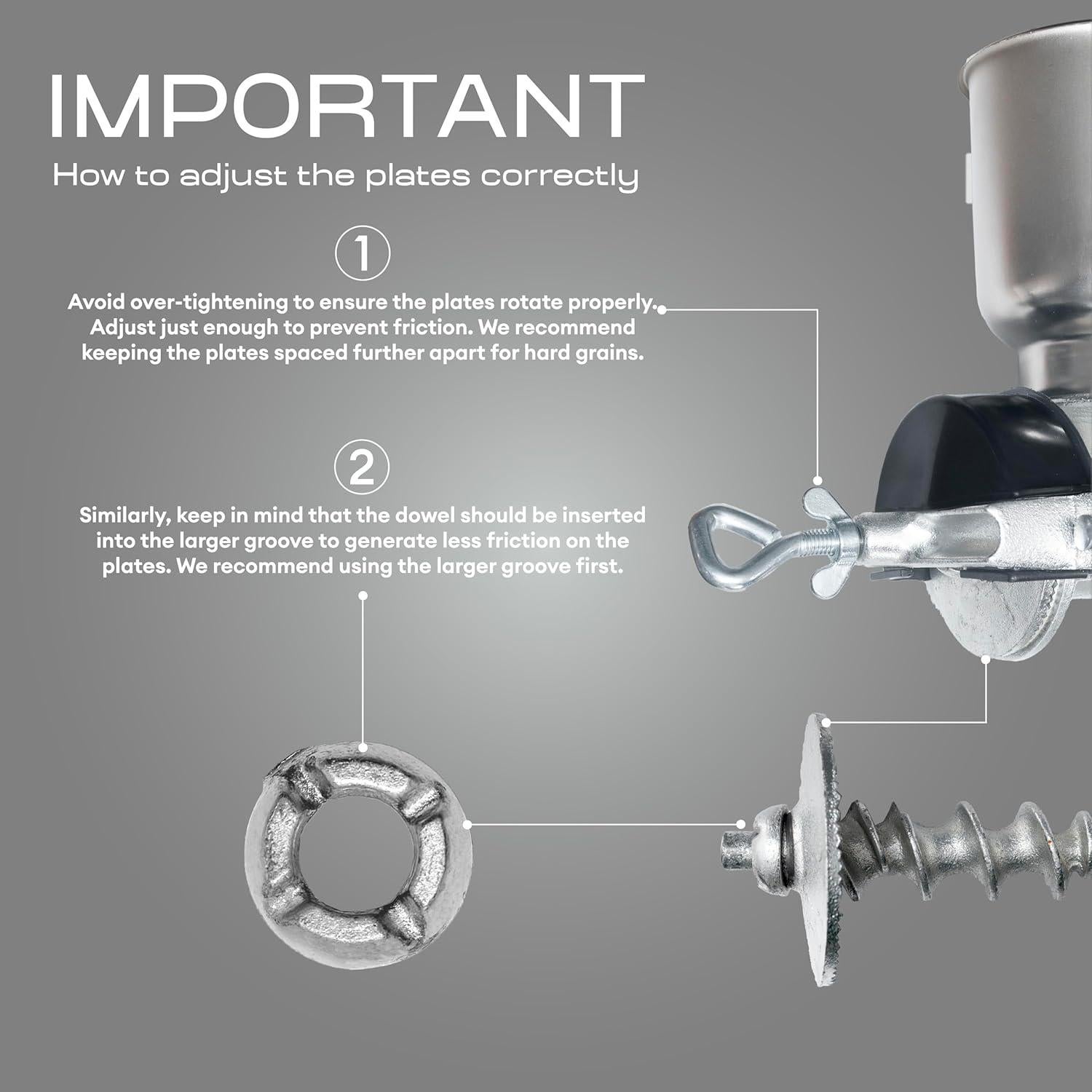 IMPORTANT

How to adjust the plates correctly

1

Avoid over-tightening to ensure the plates rotate properly. Adjust just enough to prevent friction. We recommend keeping the plates spaced further apart for hard grains.

2

Similarly, keep in mind that the dowel should be inserted into the larger groove to generate less friction on the plates. We recommend using the larger groove first.