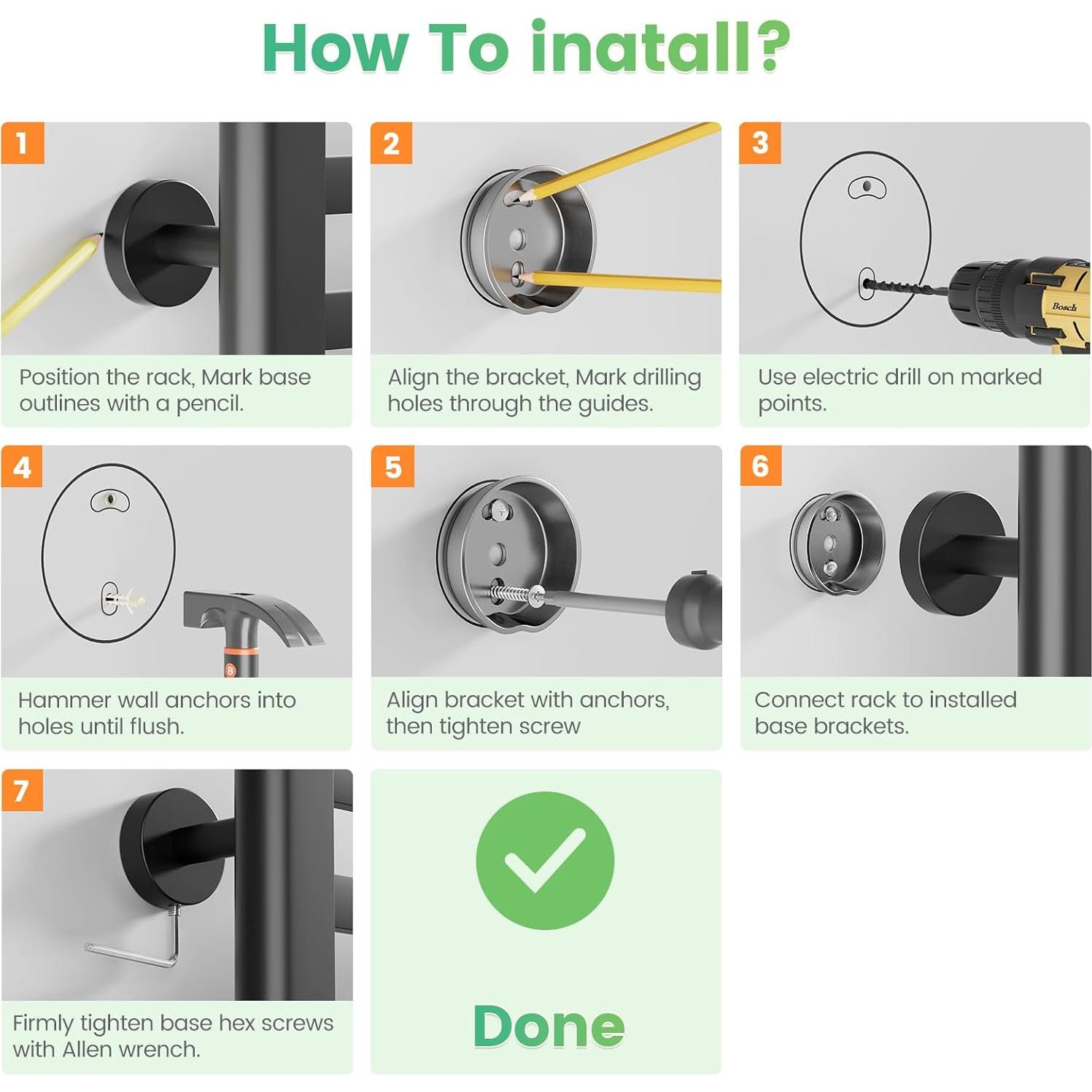 How To inatall?

1

Position the rack, Mark base outlines with a pencil.

2

Align the bracket, Mark drilling holes through the guides.

3

Bosch

Use electric drill on marked points.

4

Hammer wall anchors into holes until flush.

5

Align bracket with anchors, then tighten screw

6

Connect rack to installed base brackets.

7

Firmly tighten base hex screws with Allen wrench.

Done