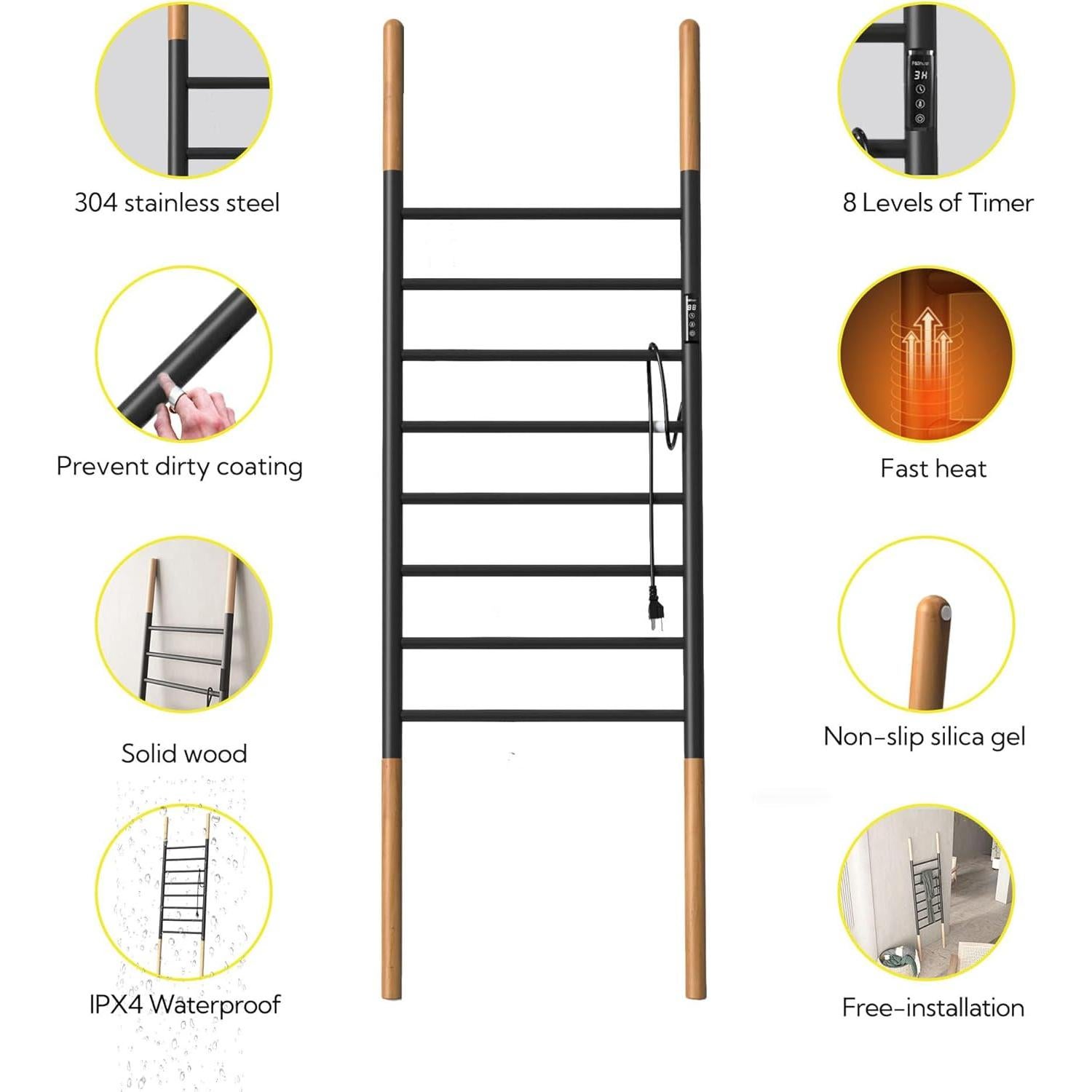 304 stainless steel

Prevent dirty coating

Solid wood

IPX4 Waterproof

3H

8 Levels of Timer

Fast heat

Non-slip silica gel

Free-installation