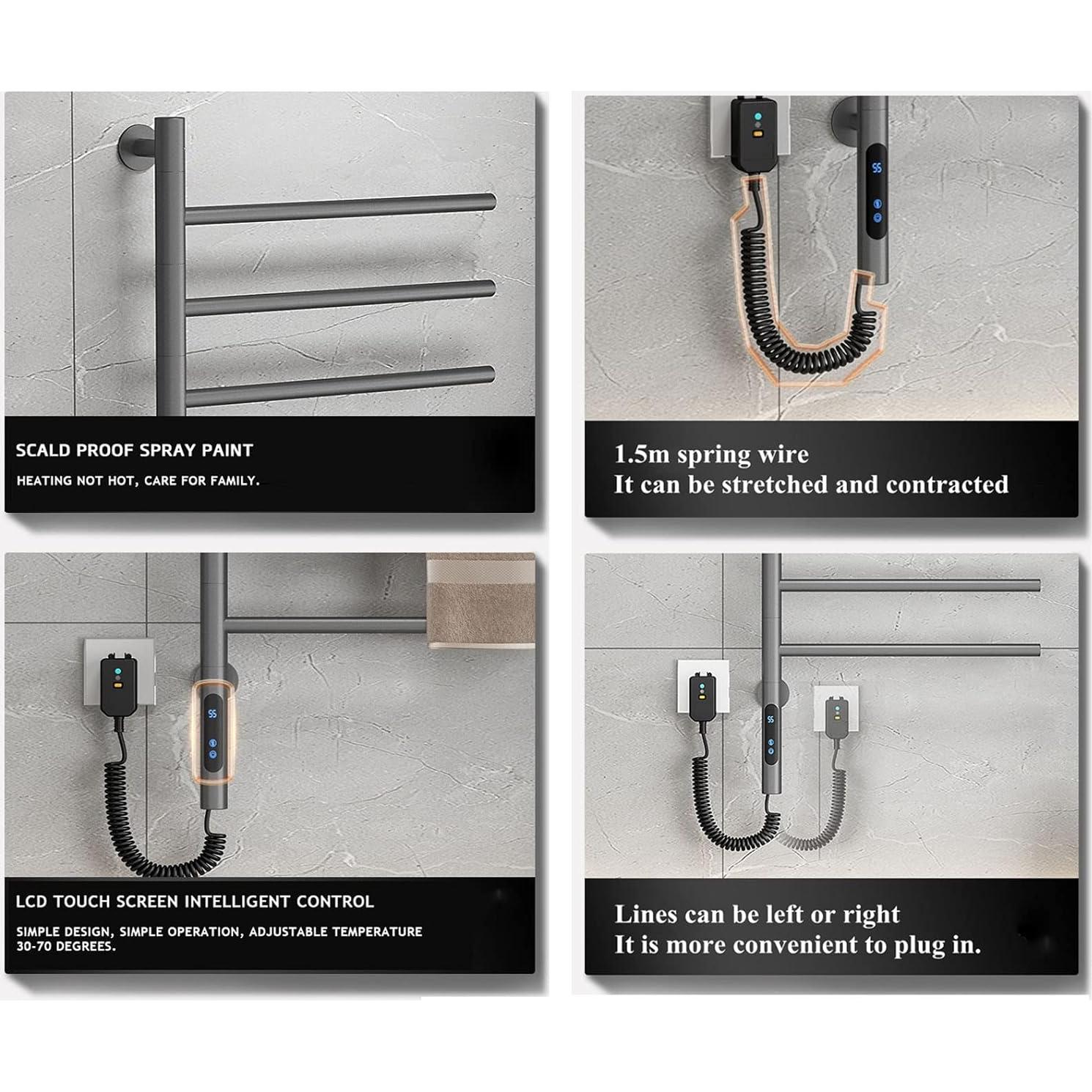 SCALD PROOF SPRAY PAINT
HEATING NOT HOT, CARE FOR FAMILY.

55

1.5m spring wire
It can be stretched and contracted

55

LCD TOUCH SCREEN INTELLIGENT CONTROL
SIMPLE DESIGN, SIMPLE OPERATION, ADJUSTABLE TEMPERATURE 30-70 DEGREES.

55

Lines can be left or right
It is more convenient to plug in.