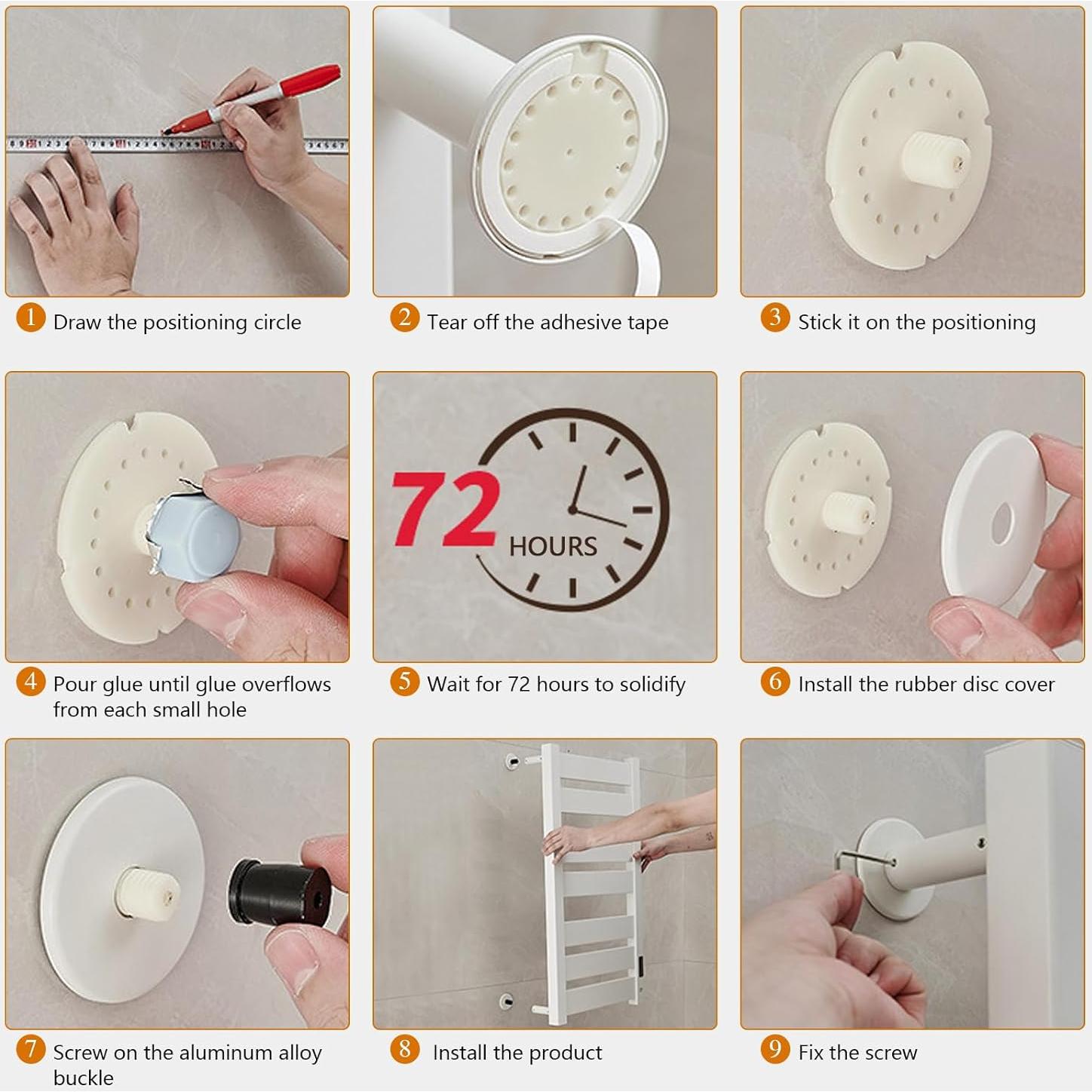 1 Draw the positioning circle

2 Tear off the adhesive tape

3 Stick it on the positioning

72 HOURS

4 Pour glue until glue overflows from each small hole

5 Wait for 72 hours to solidify

6 Install the rubber disc cover

7 Screw on the aluminum alloy buckle

8 Install the product

9 Fix the screw