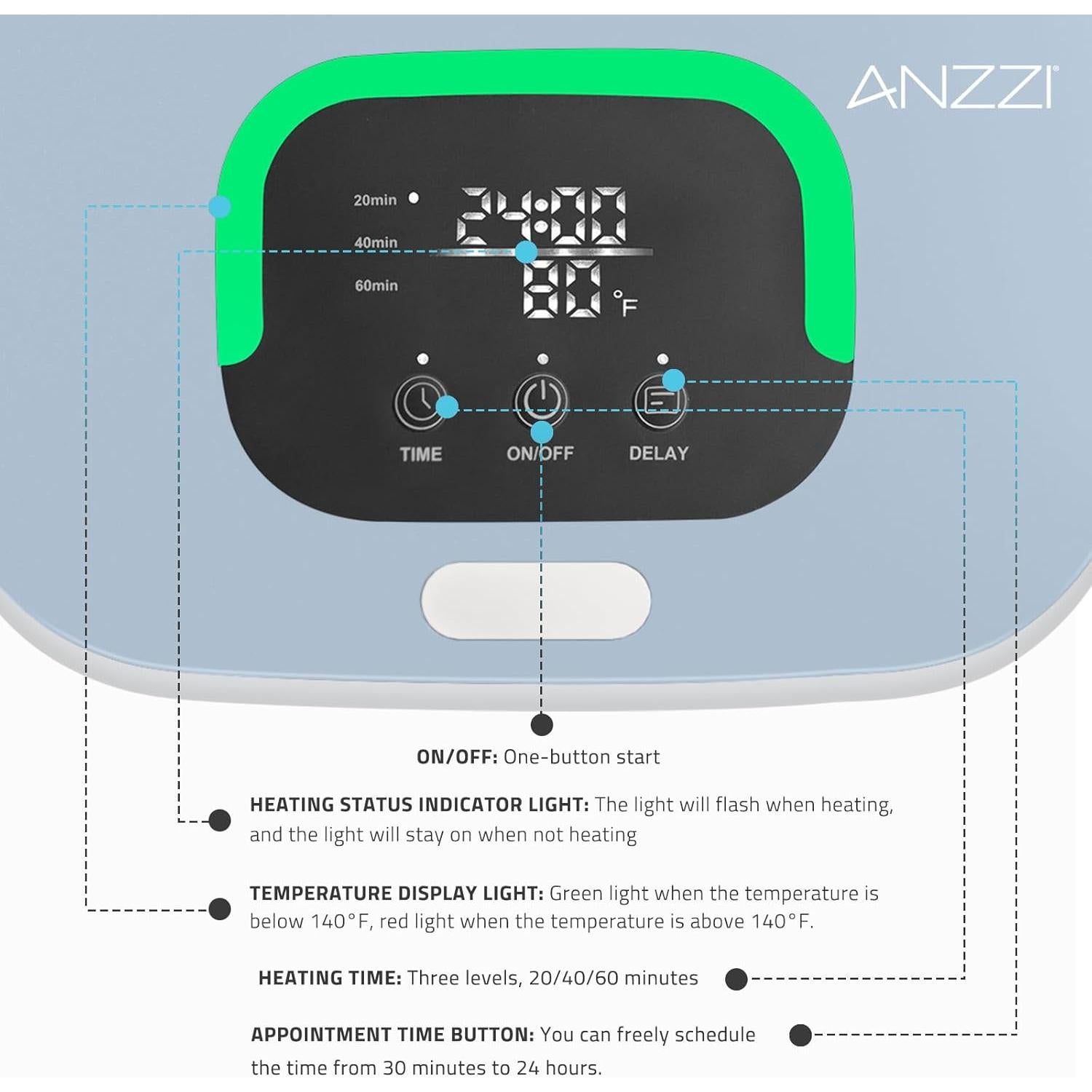 ANZZI

20min
40min
60min

24:00
80 °F

TIME
ON/OFF
DELAY

ON/OFF: One-button start

HEATING STATUS INDICATOR LIGHT: The light will flash when heating, and the light will stay on when not heating

TEMPERATURE DISPLAY LIGHT: Green light when the temperature is below 140°F, red light when the temperature is above 140°F.

HEATING TIME: Three levels, 20/40/60 minutes

APPOINTMENT TIME BUTTON: You can freely schedule the time from 30 minutes to 24 hours.