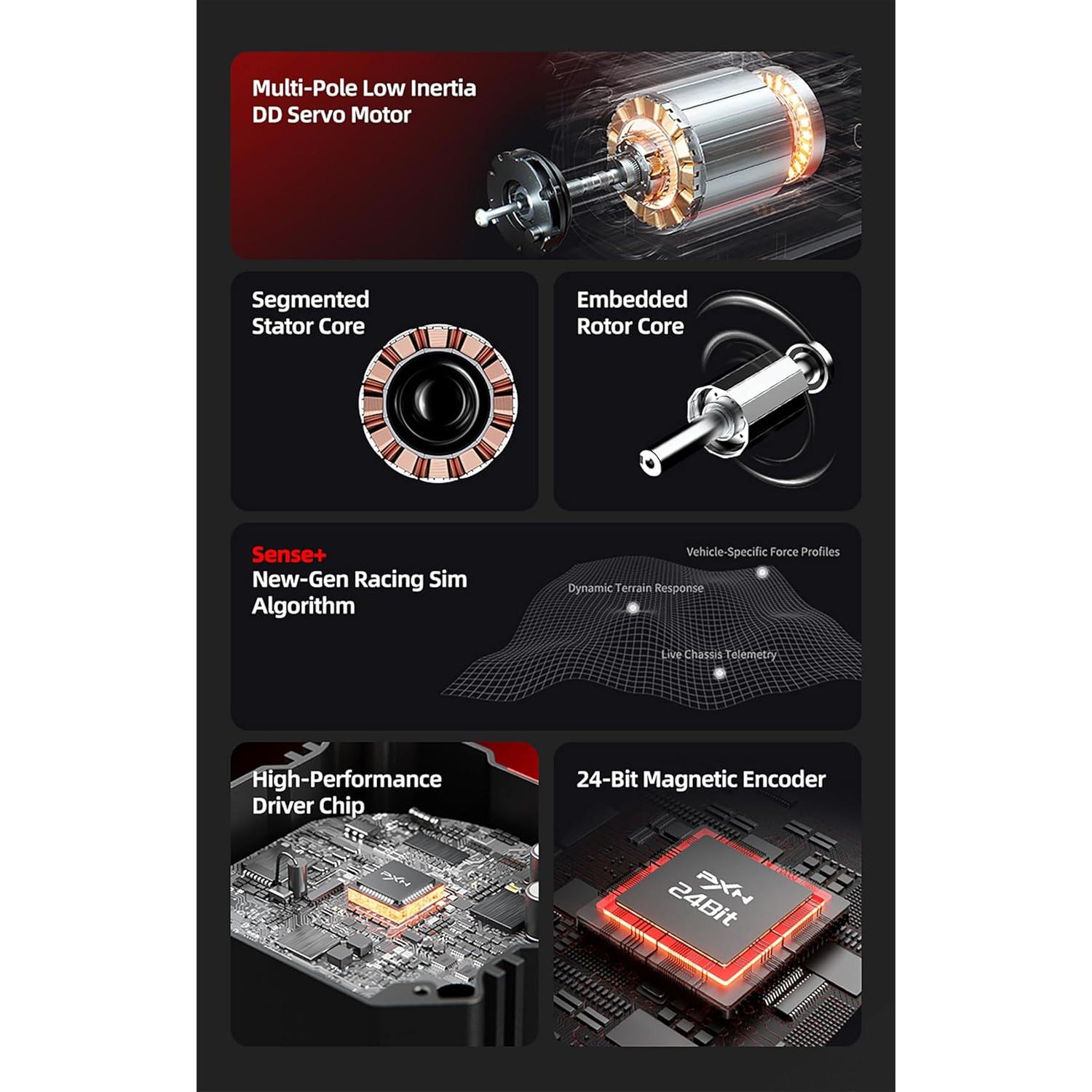 Multi-Pole Low Inertia DD Servo Motor

Segmented Stator Core

Embedded Rotor Core

Sense+
New-Gen Racing Sim Algorithm

Vehicle-Specific Force Profiles

Dynamic Terrain Response

Live Chassis Telemetry

High-Performance Driver Chip

PXN

24-Bit Magnetic Encoder

PXN
24Bit