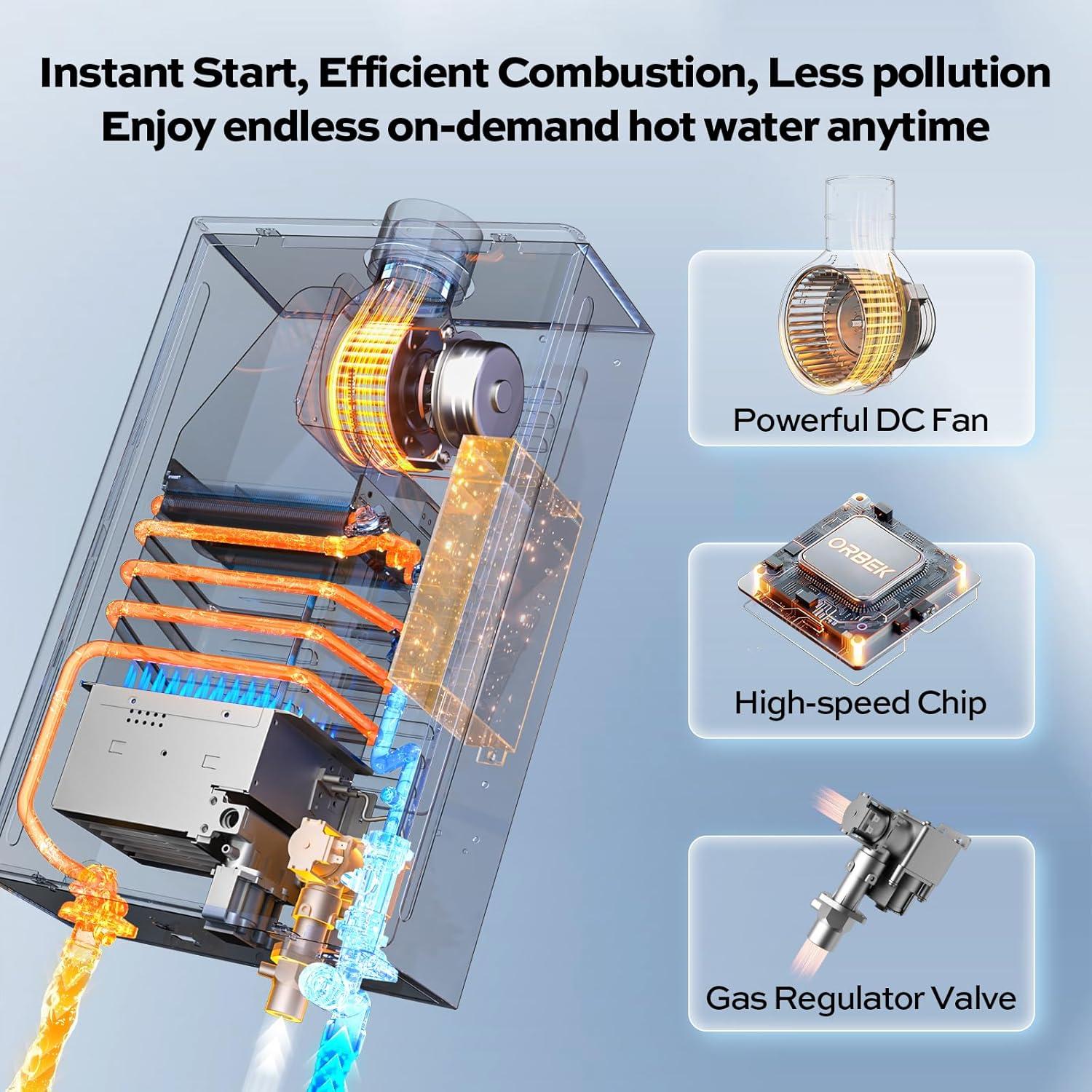 Instant Start, Efficient Combustion, Less pollution
Enjoy endless on-demand hot water anytime

Powerful DC Fan

ORBEK

High-speed Chip

Gas Regulator Valve