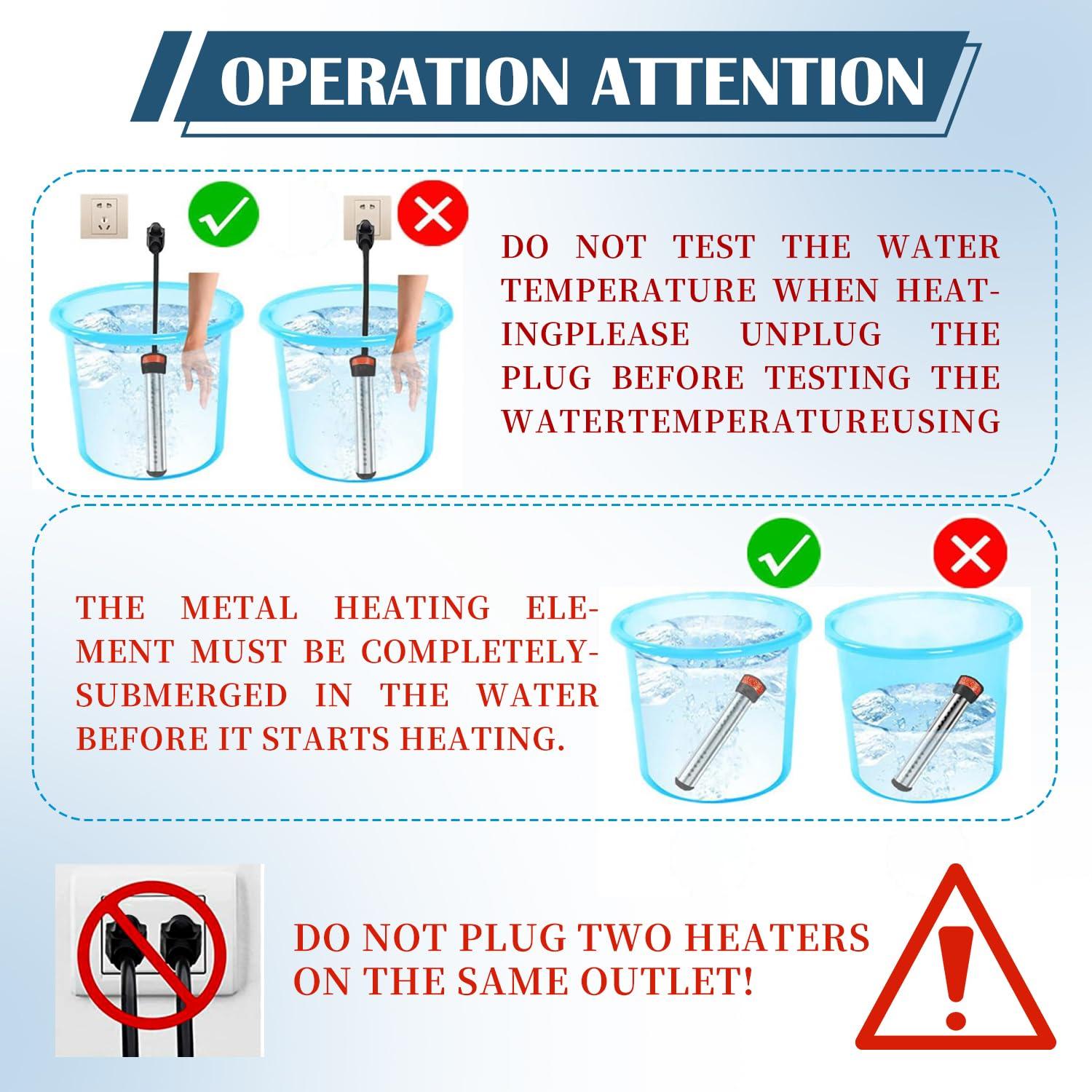 OPERATION ATTENTION

DO NOT TEST THE WATER TEMPERATURE WHEN HEATINGPLEASE UNPLUG THE PLUG BEFORE TESTING THE WATERTEMPERATUREUSING

THE METAL HEATING ELEMENT MUST BE COMPLETELY-SUBMERGED IN THE WATER BEFORE IT STARTS HEATING.

DO NOT PLUG TWO HEATERS ON THE SAME OUTLET!