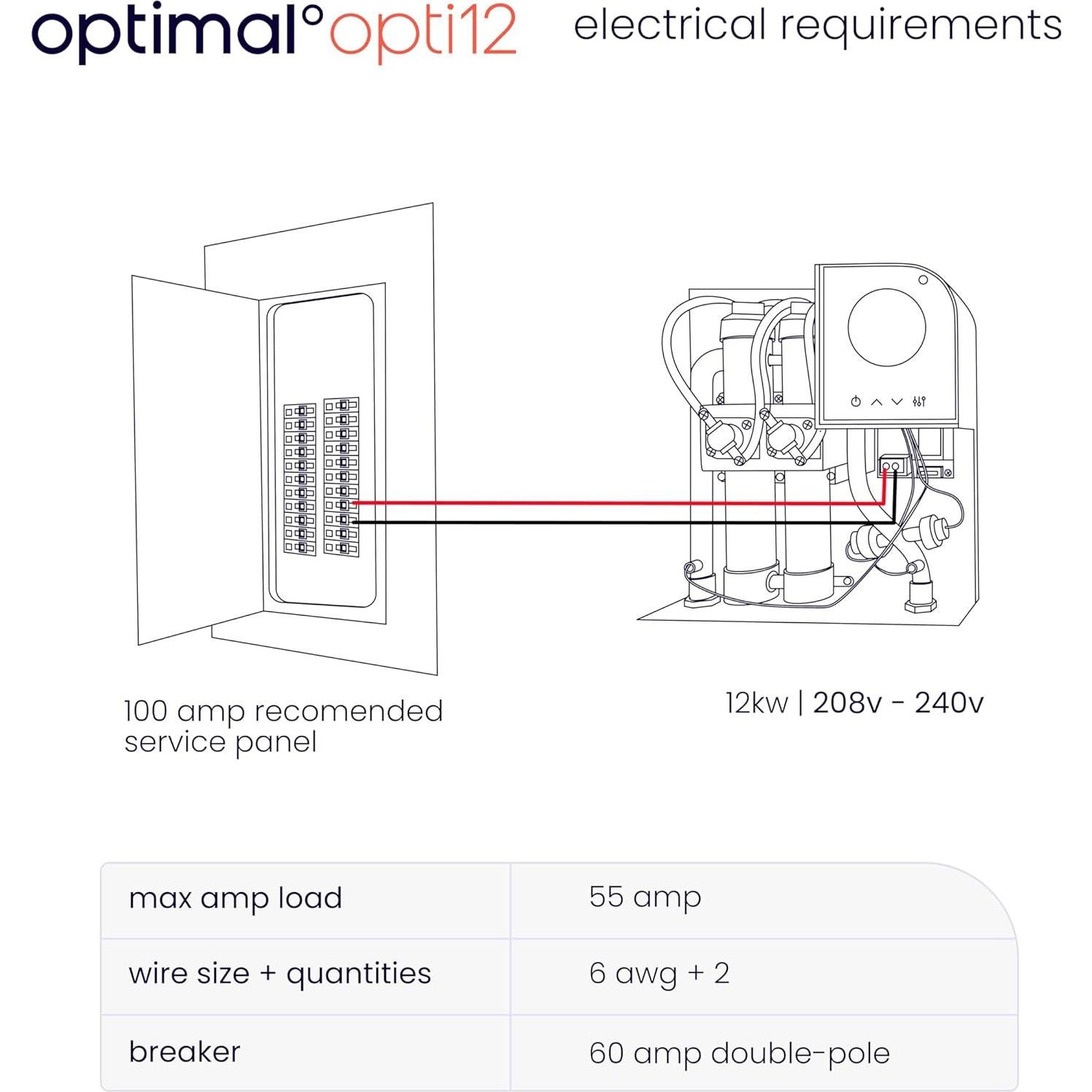 optimal° opti12 electrical requirements

100 amp recomended service panel

12kw | 208v - 240v

| max amp load | 55 amp |
|---|---|
| wire size + quantities | 6 awg + 2 |
| breaker | 60 amp double-pole |