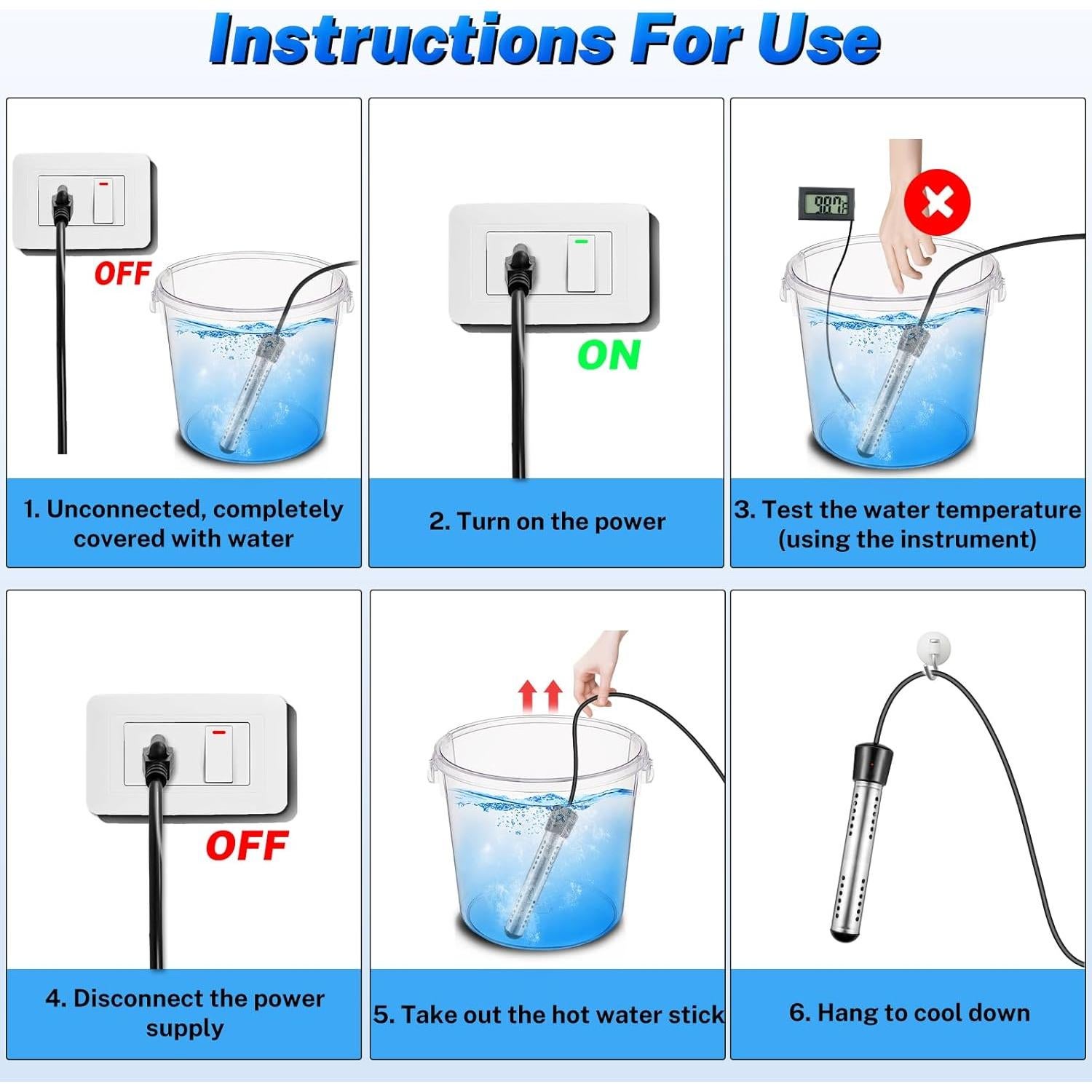 Instructions For Use

OFF

1. Unconnected, completely covered with water

ON

2. Turn on the power

98.7

3. Test the water temperature (using the instrument)

OFF

4. Disconnect the power supply

5. Take out the hot water stick

6. Hang to cool down