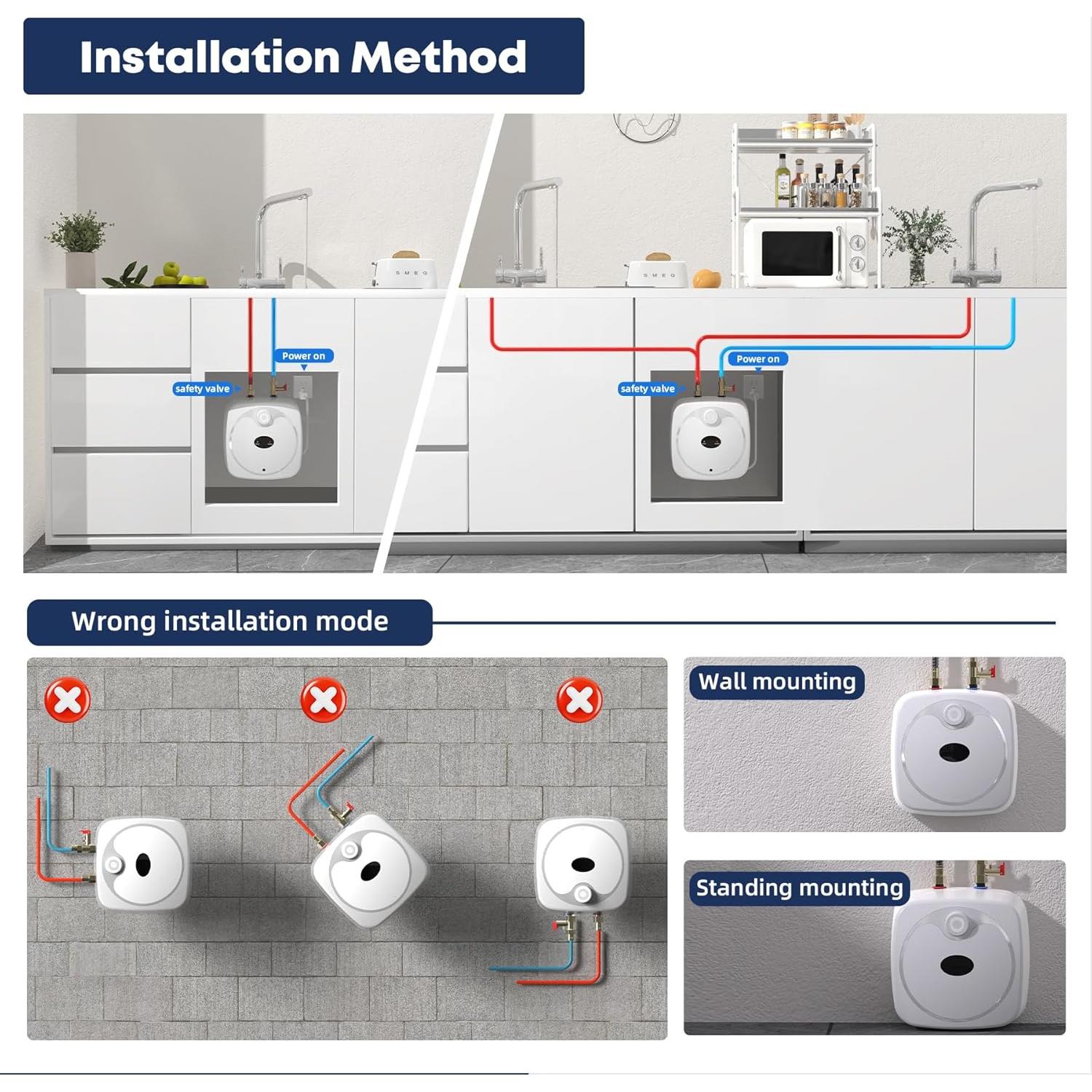 Installation Method

SMEG

Power on

safety valve

SMEG

Power on

safety valve

Wrong installation mode

Wall mounting

Standing mounting