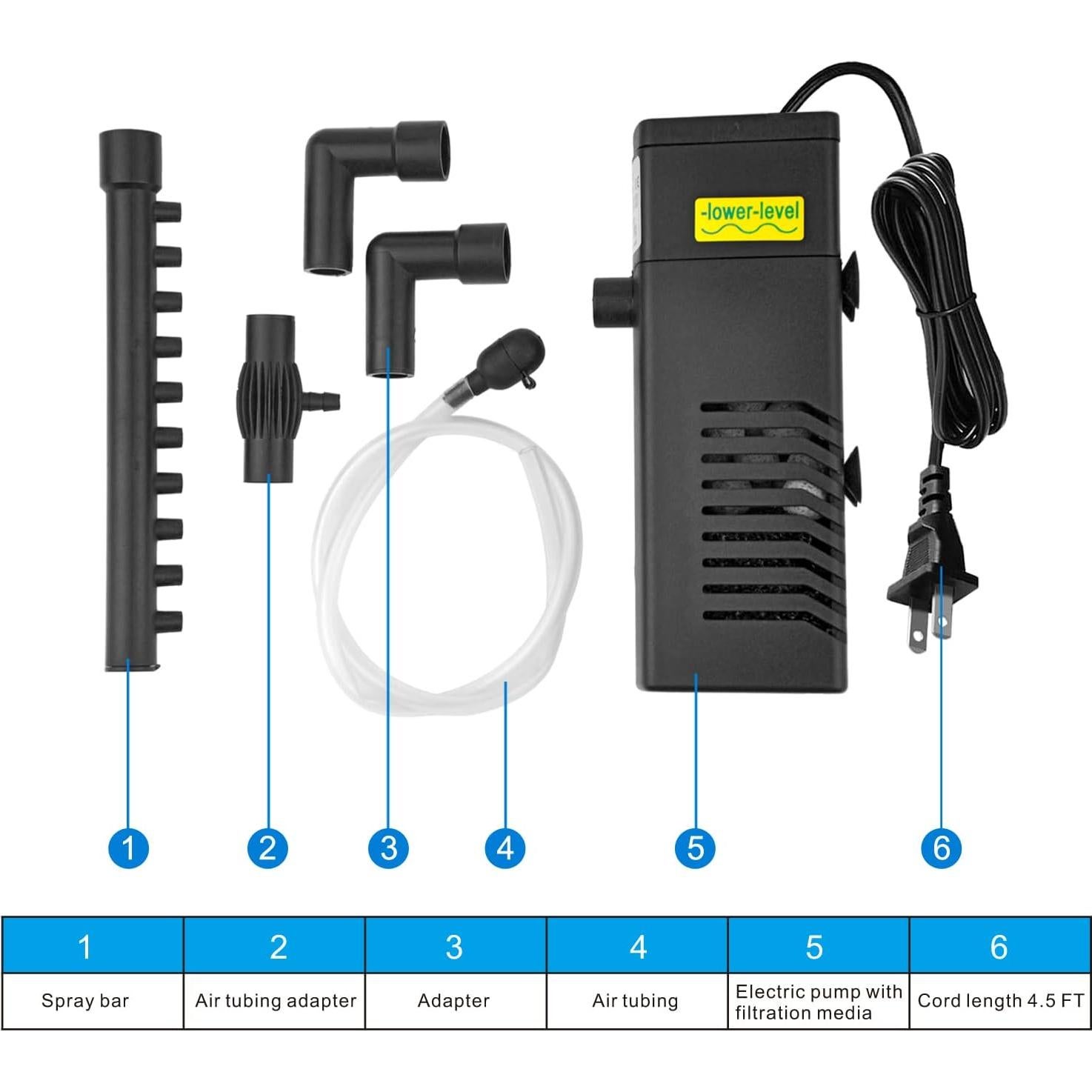 -lower-level

1 2 3 4 5 6

| 1 | 2 | 3 | 4 | 5 | 6 |
|---|---|---|---|---|---|
| Spray bar | Air tubing adapter | Adapter | Air tubing | Electric pump with filtration media | Cord length 4.5 FT |