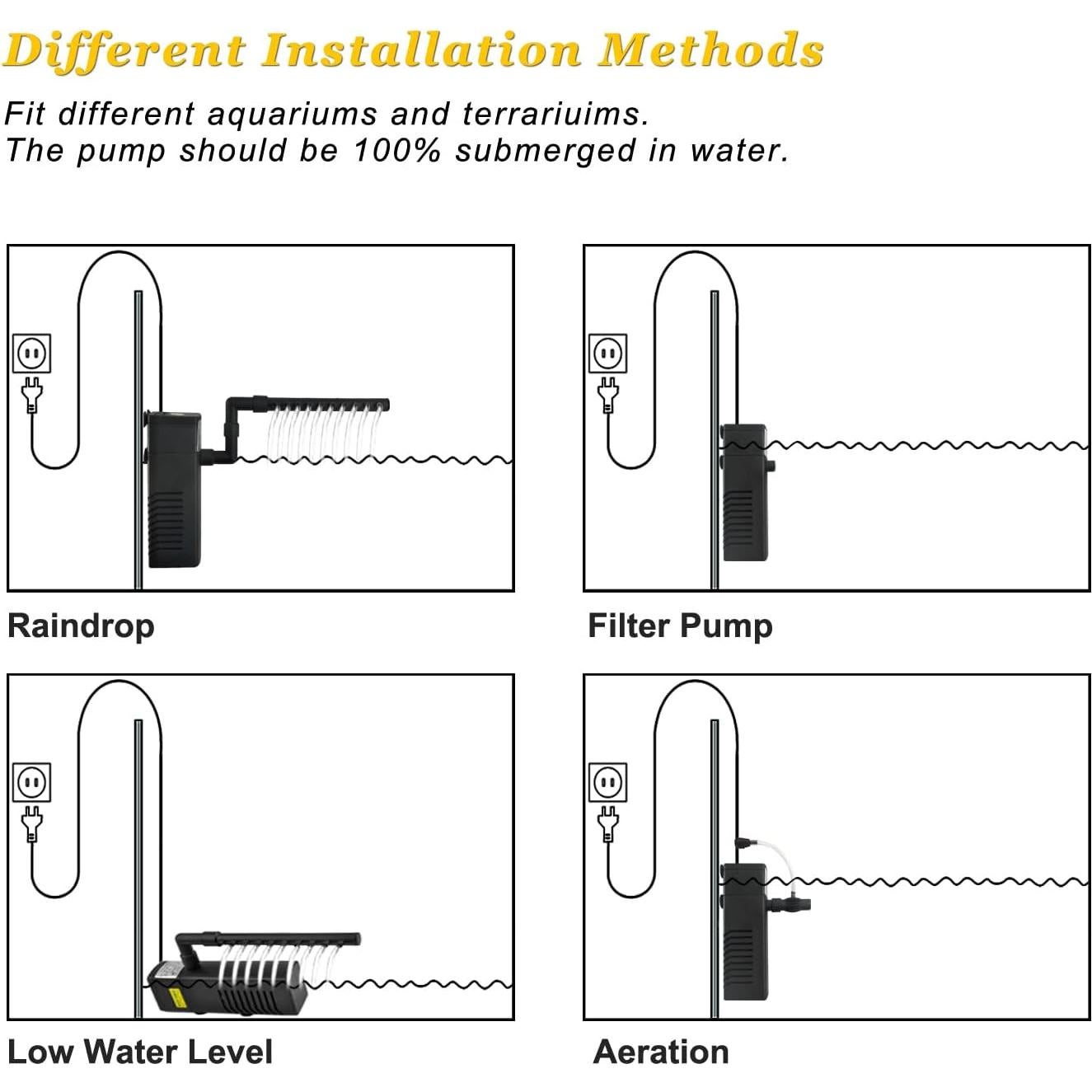 Different Installation Methods

Fit different aquariums and terrariuims.
The pump should be 100% submerged in water.

Raindrop

Filter Pump

Low Water Level

Aeration