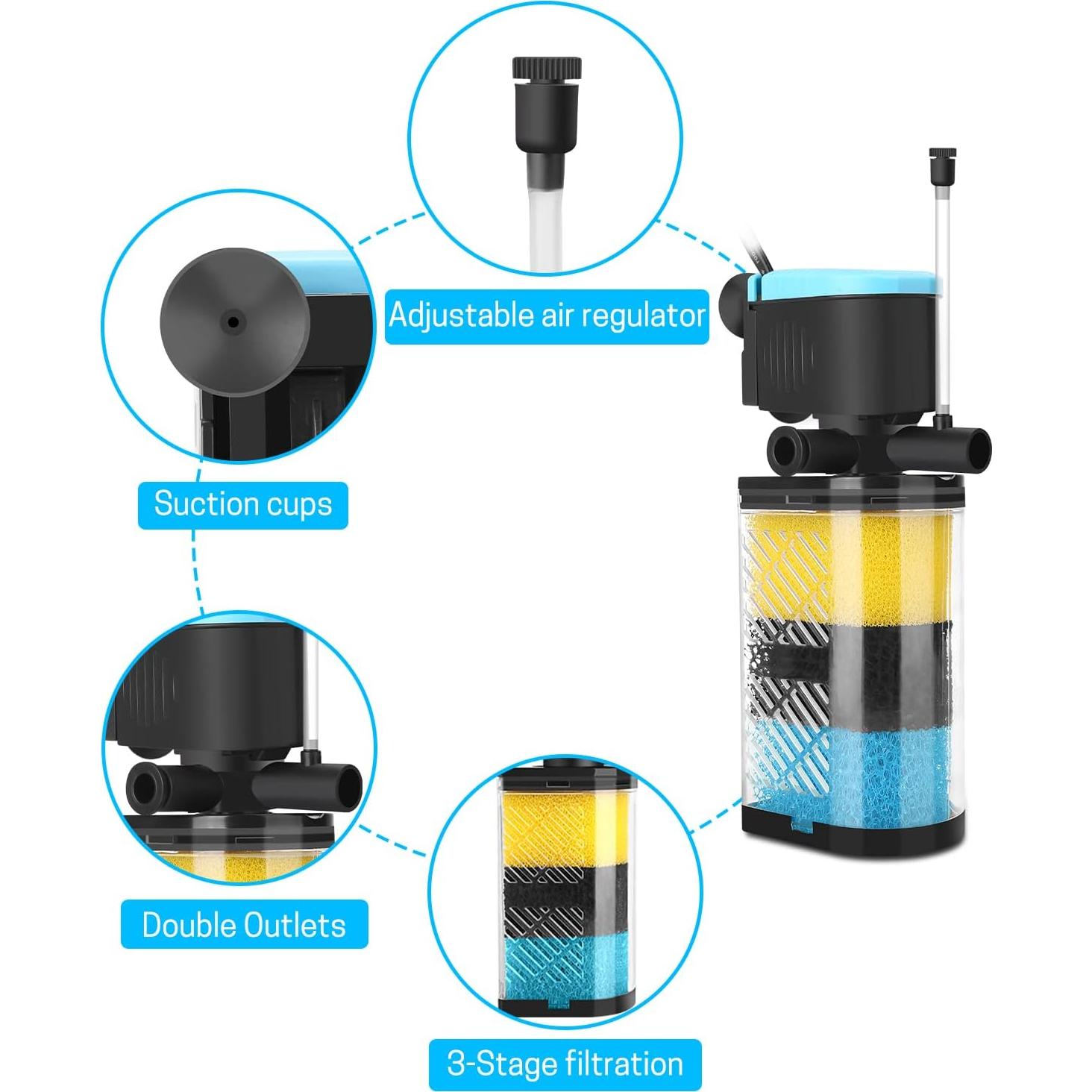 Adjustable air regulator

Suction cups

Double Outlets

3-Stage filtration