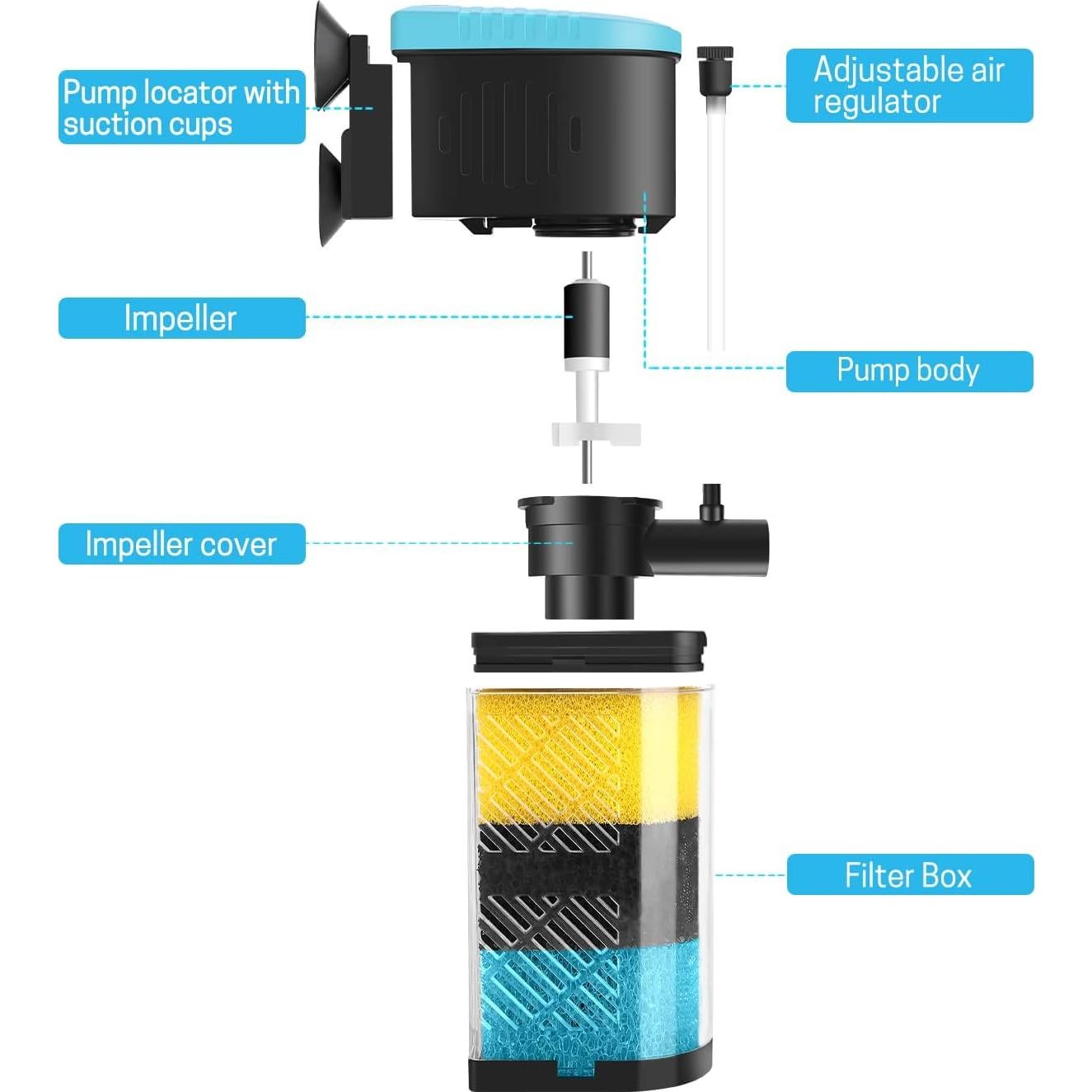 Pump locator with suction cups

Adjustable air regulator

Impeller

Pump body

Impeller cover

Filter Box